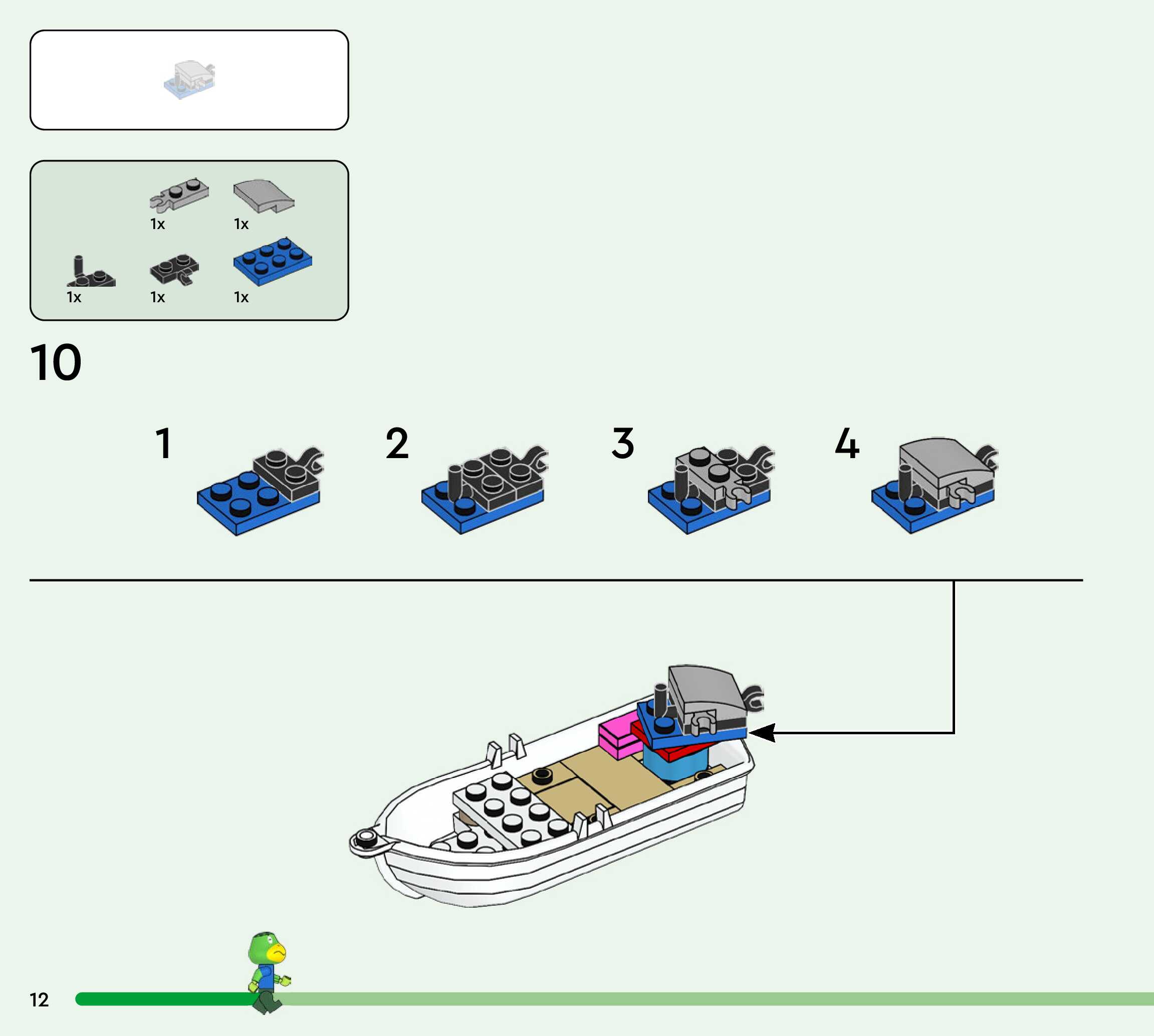 1x
1x
1x
1x
1x

10

1
2
3
4

12