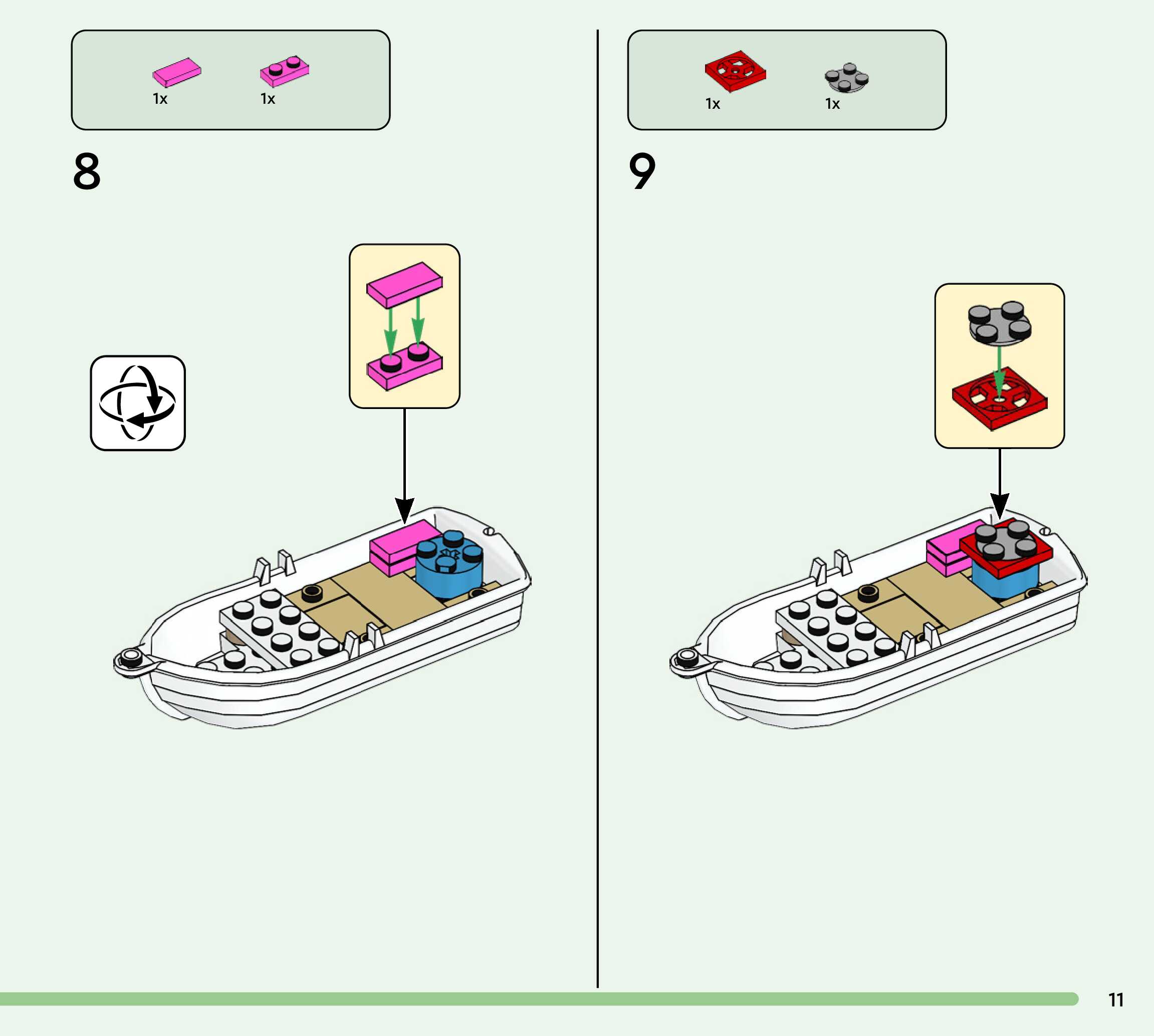 1x 1x

8

1x 1x

9

11