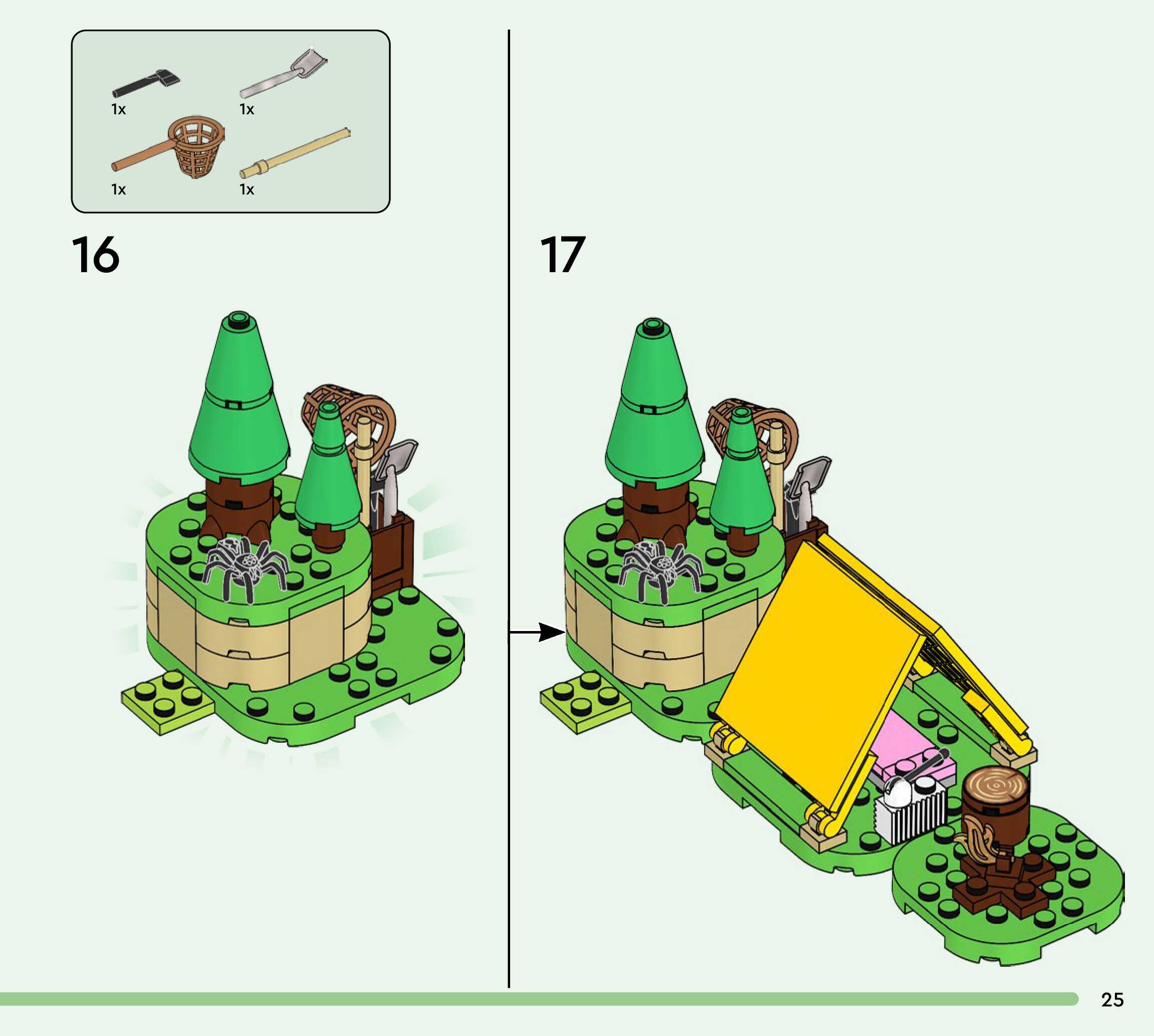 1x
1x
1x
1x

16

17

25