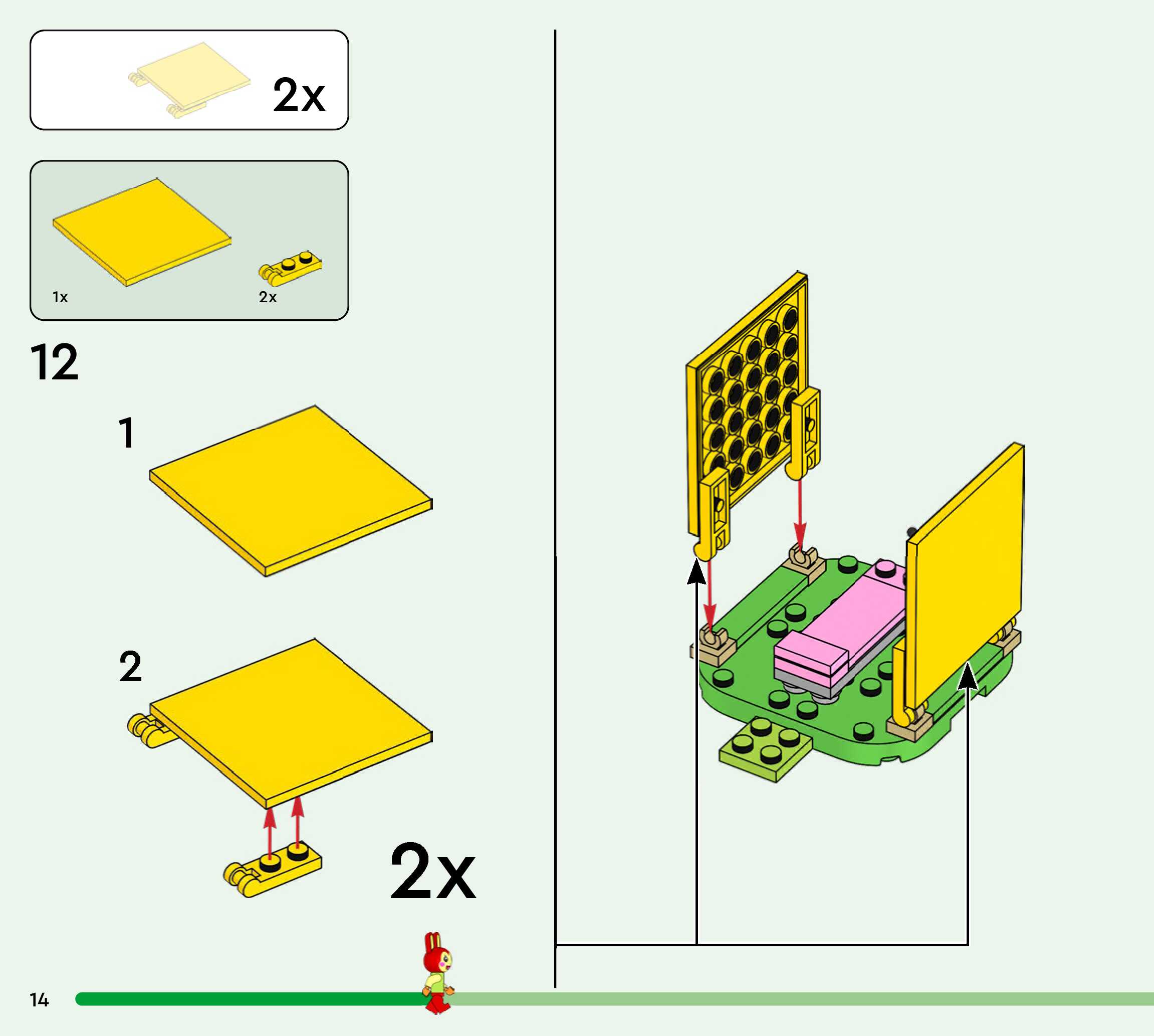 2x

1x

2x

12

1

2

2x

14