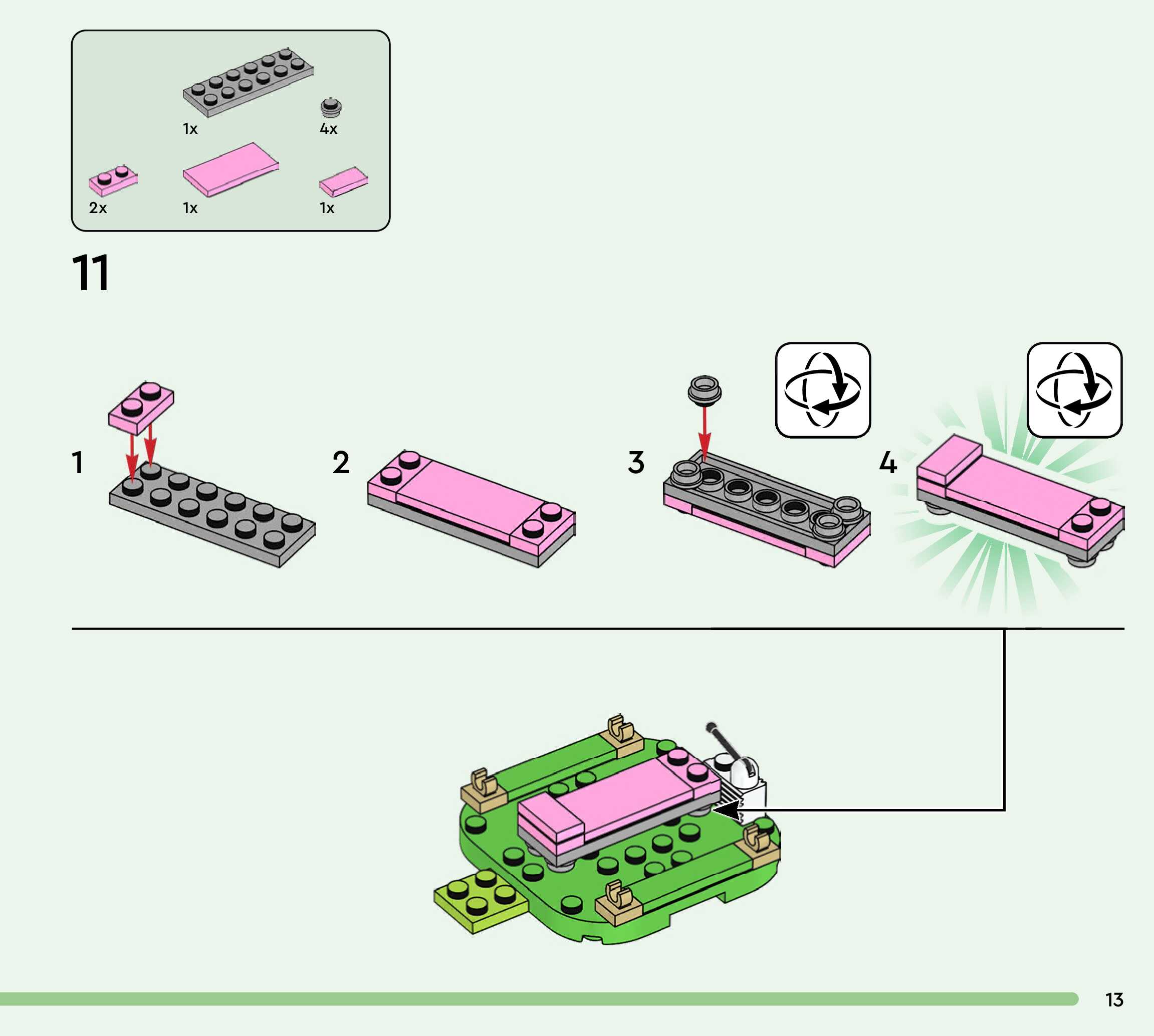 1x

4x

2x

1x

1x

11

1

2

3

4

13