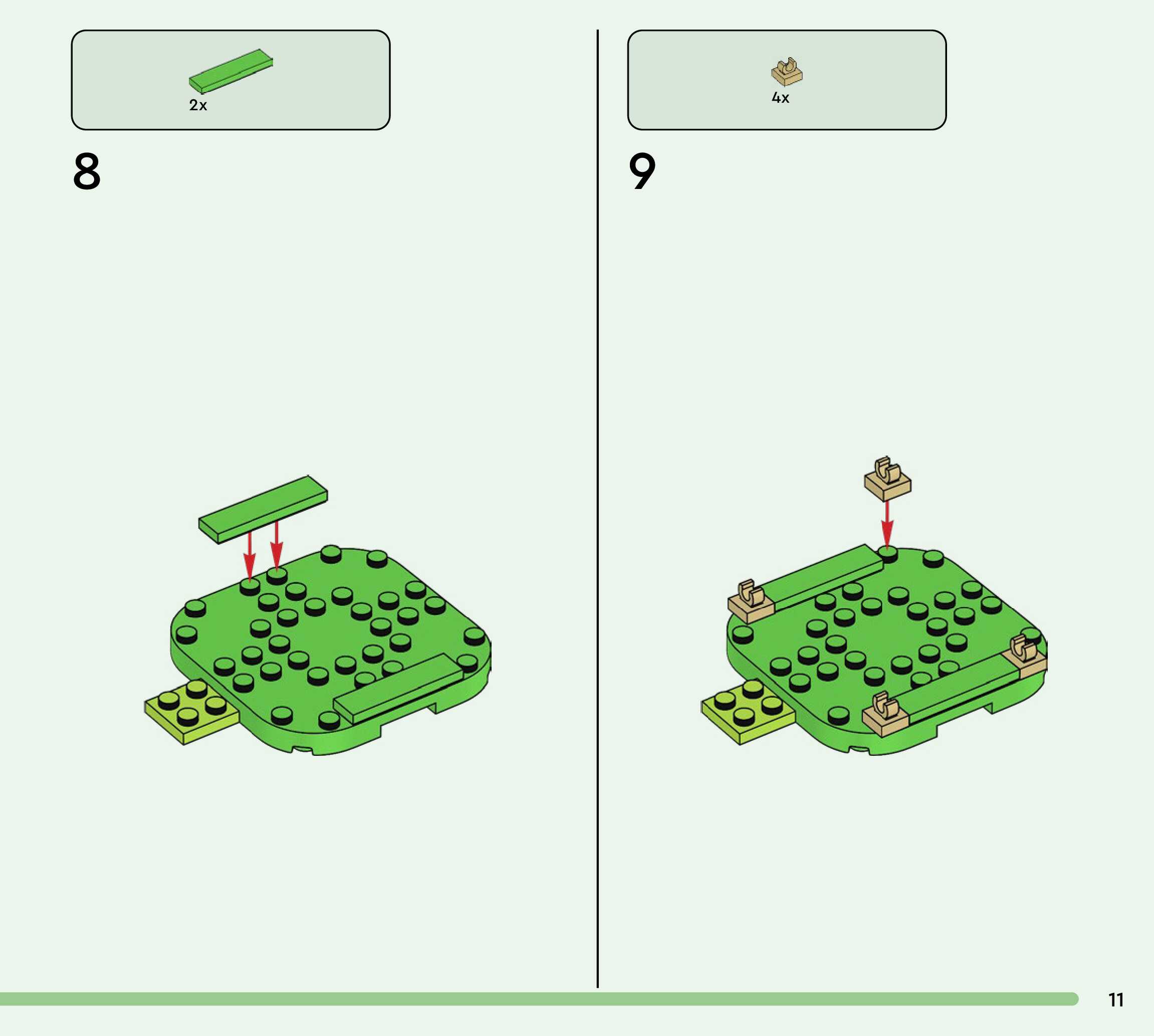 2x

8

4x

9

11