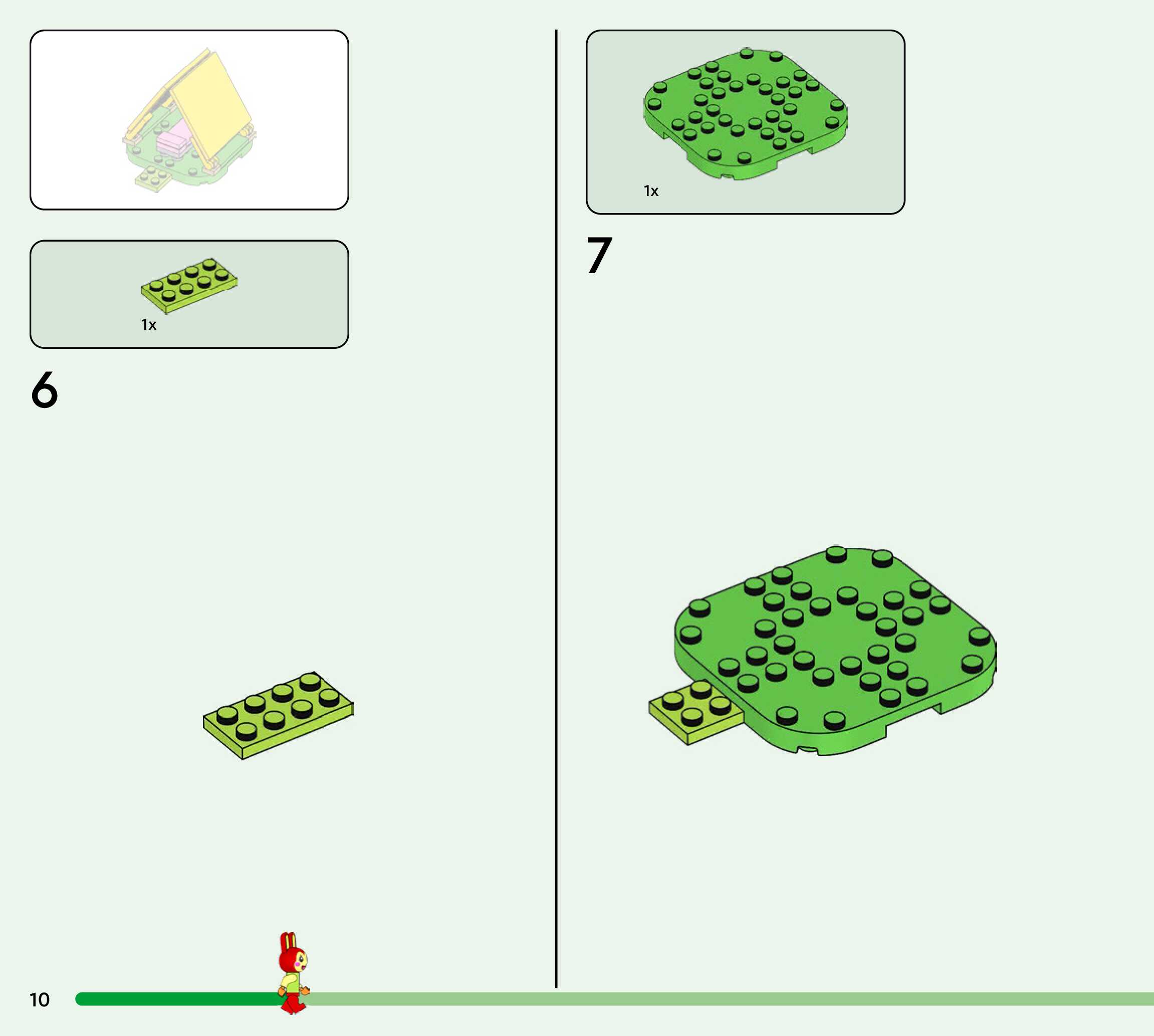 1x

6

1x

7

10