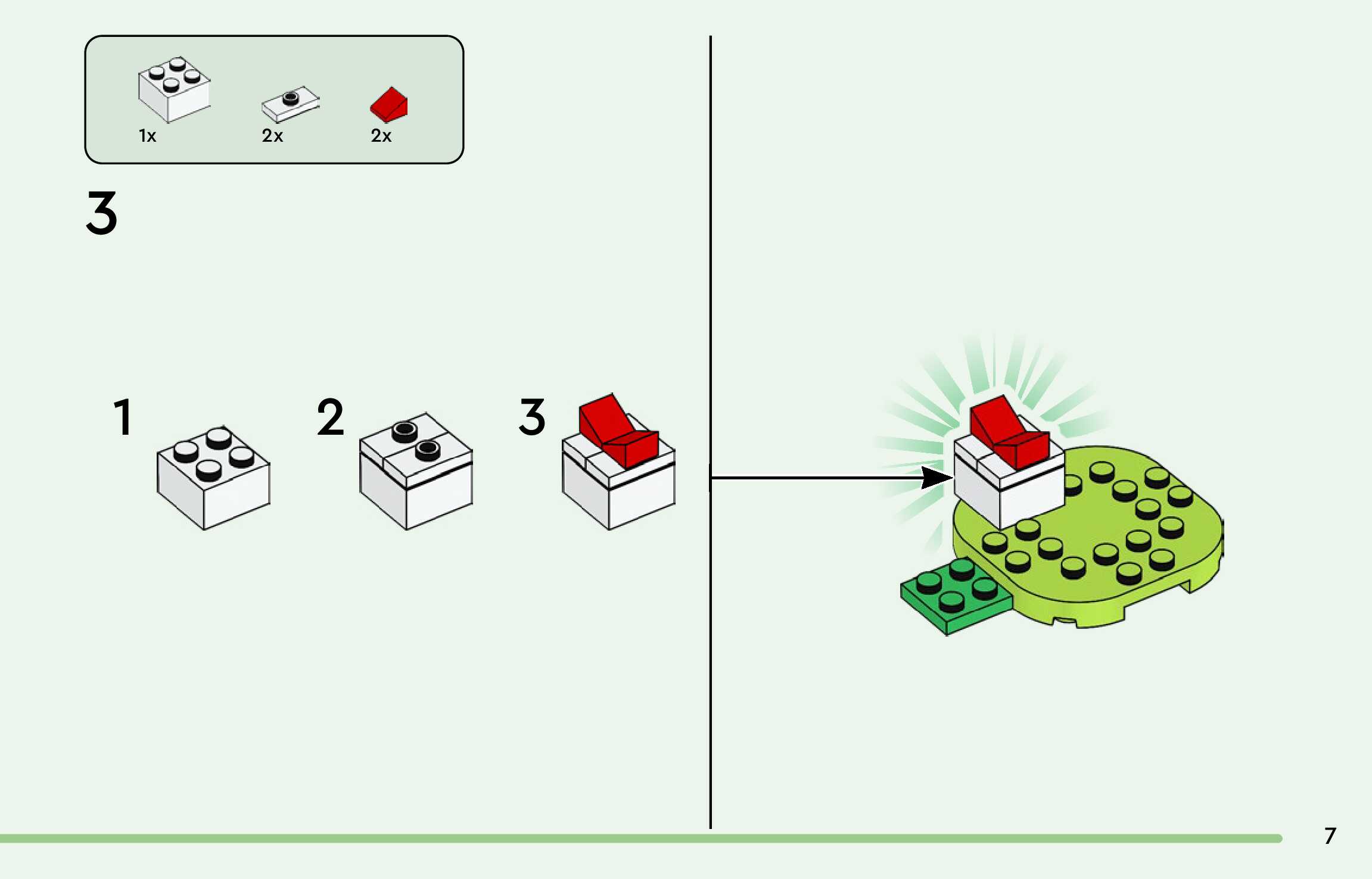 1x 2x 2x

3

1

2

3

7