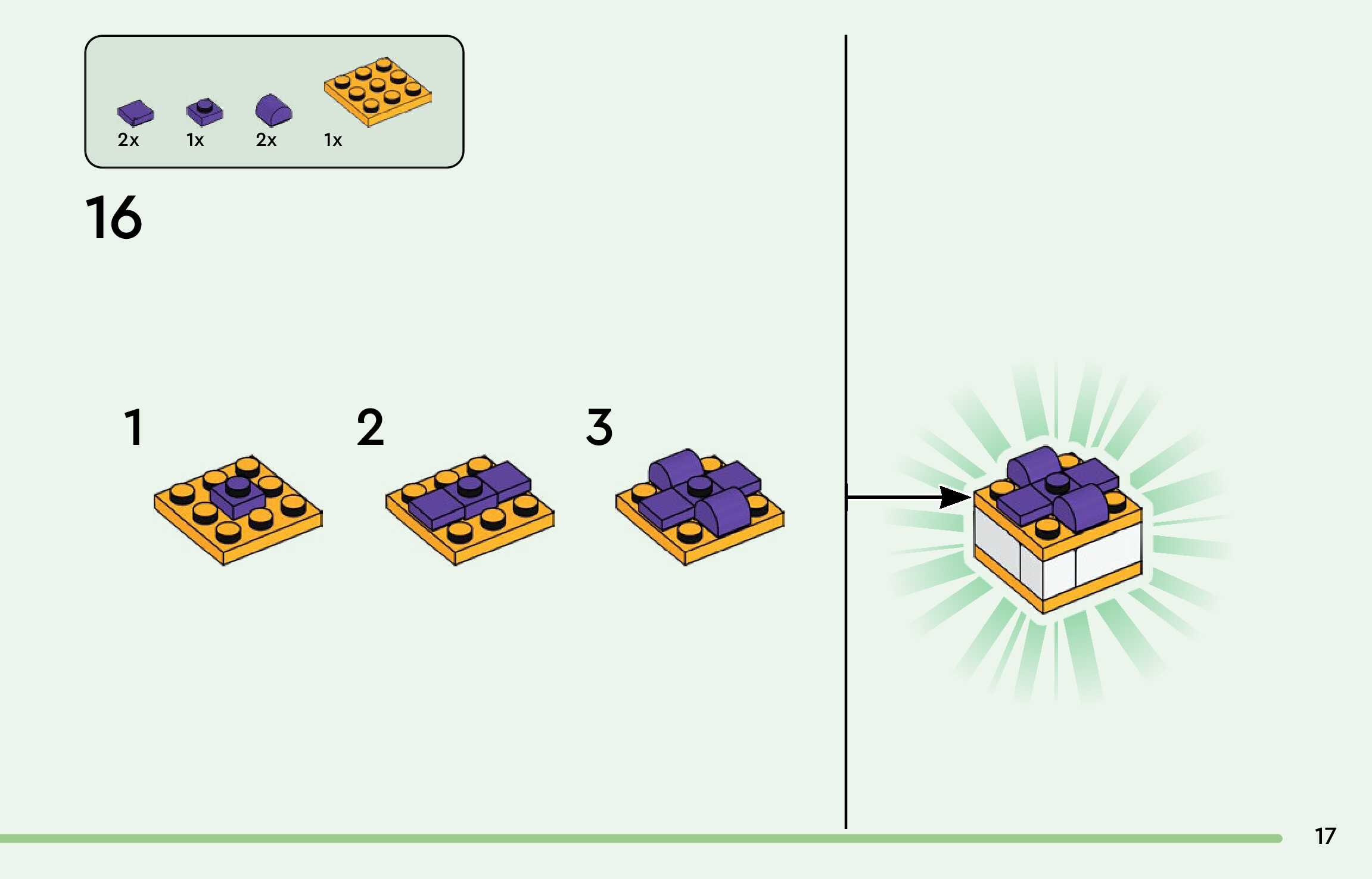 2x 1x 2x 1x

16

1

2

3

17