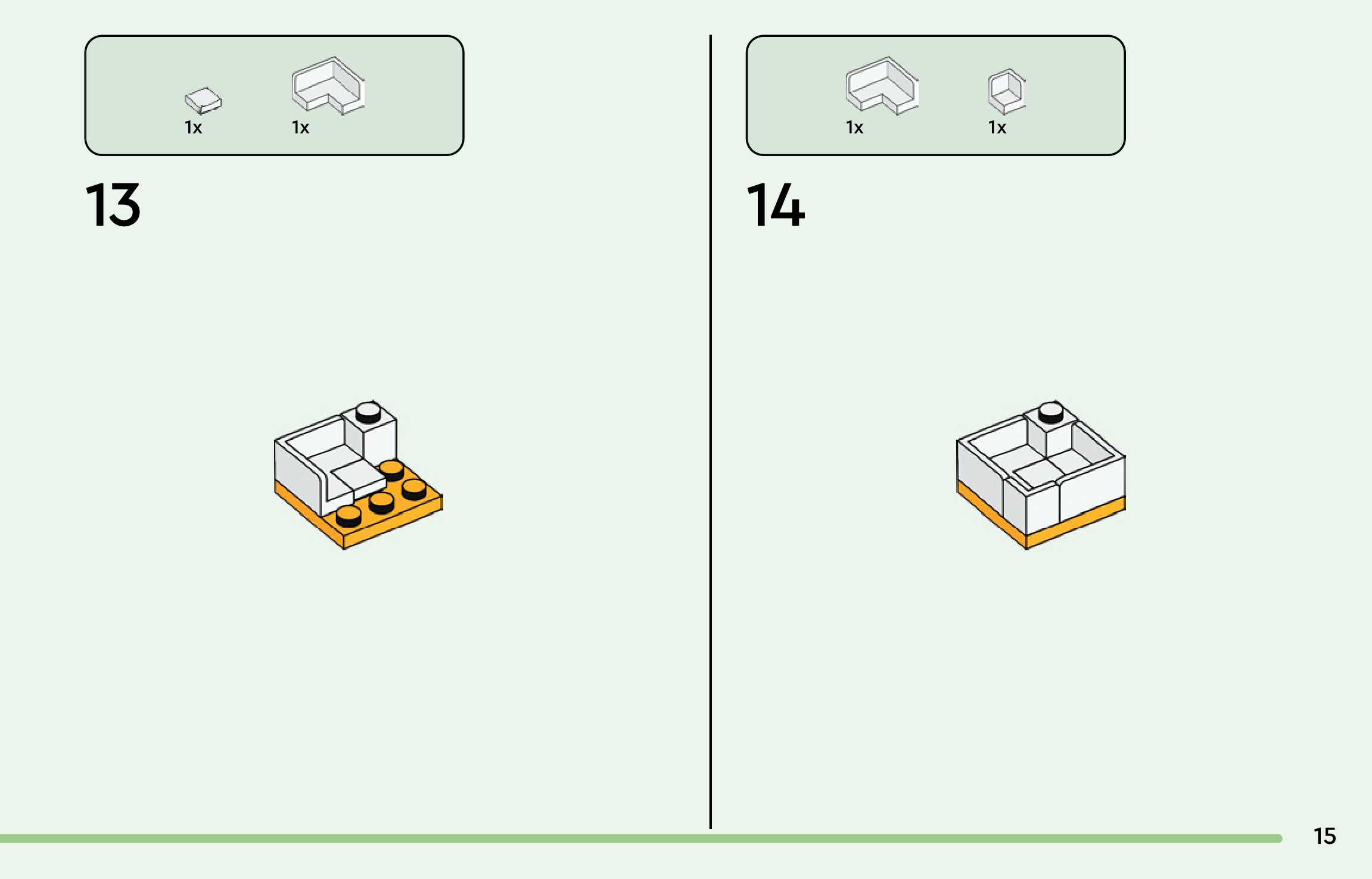 1x 1x

13

1x 1x

14

15