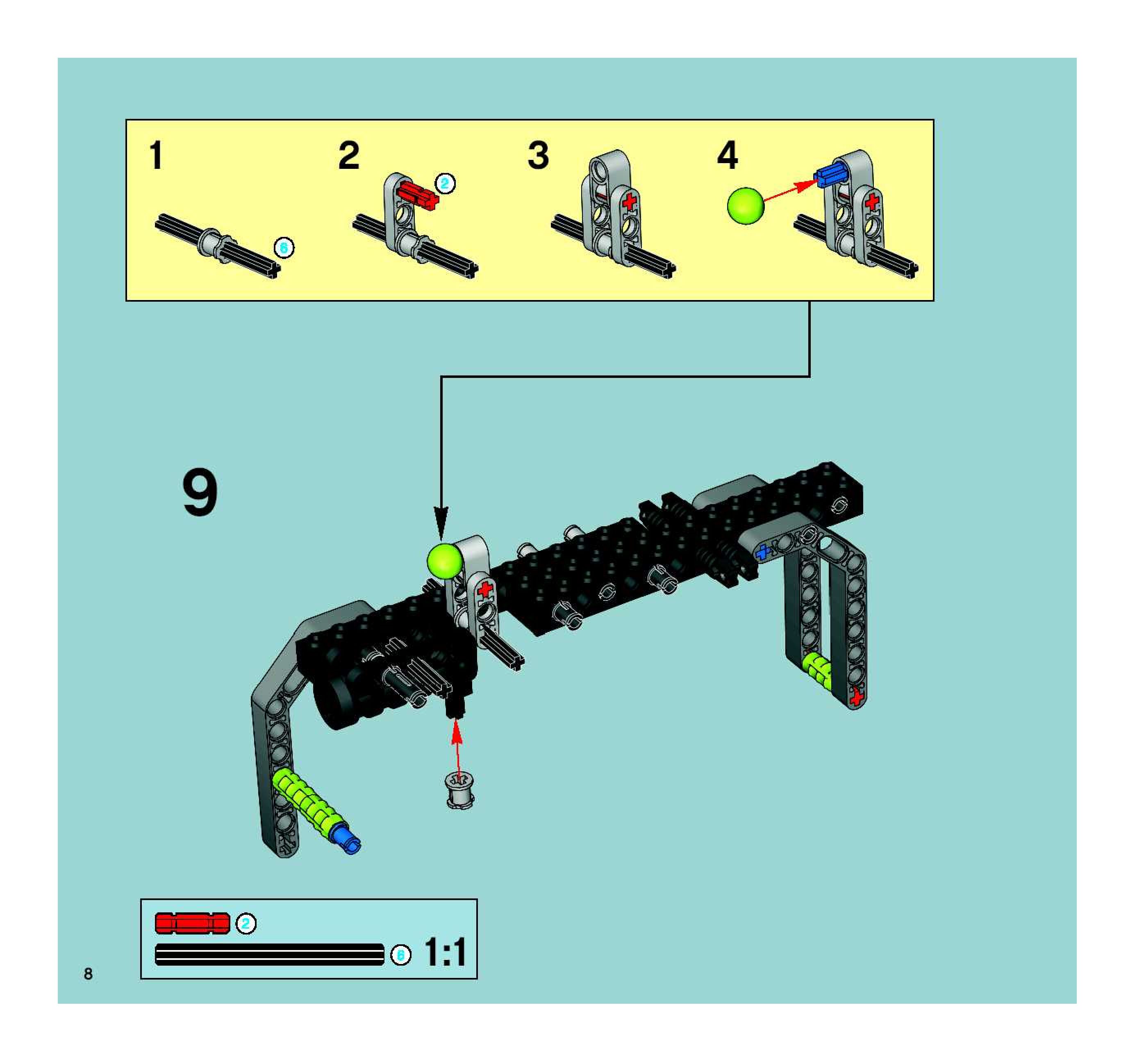 1

6

2

2

3

4

9

2

6

1:1

8