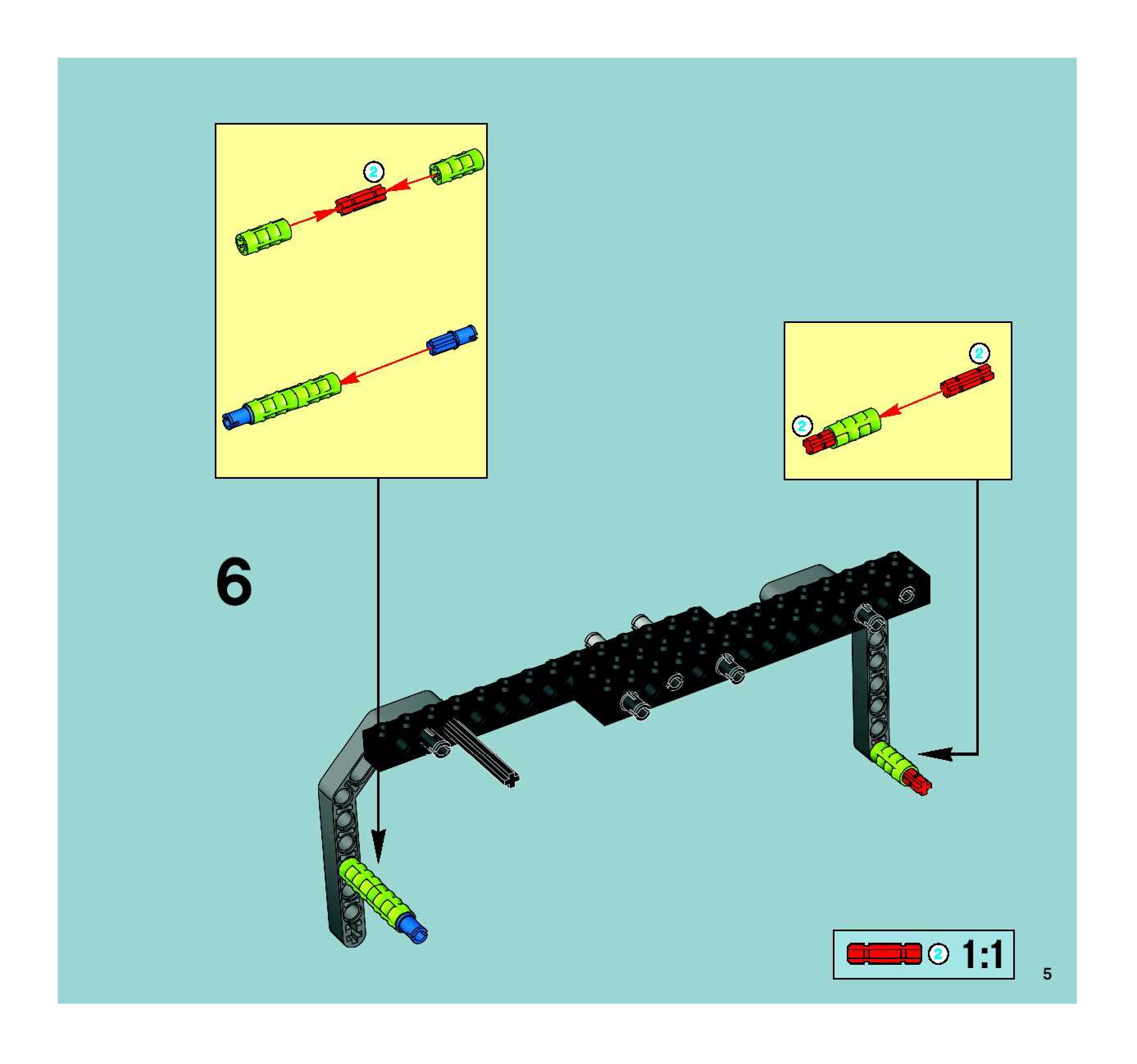 2

2

2

6

2 1:1

5