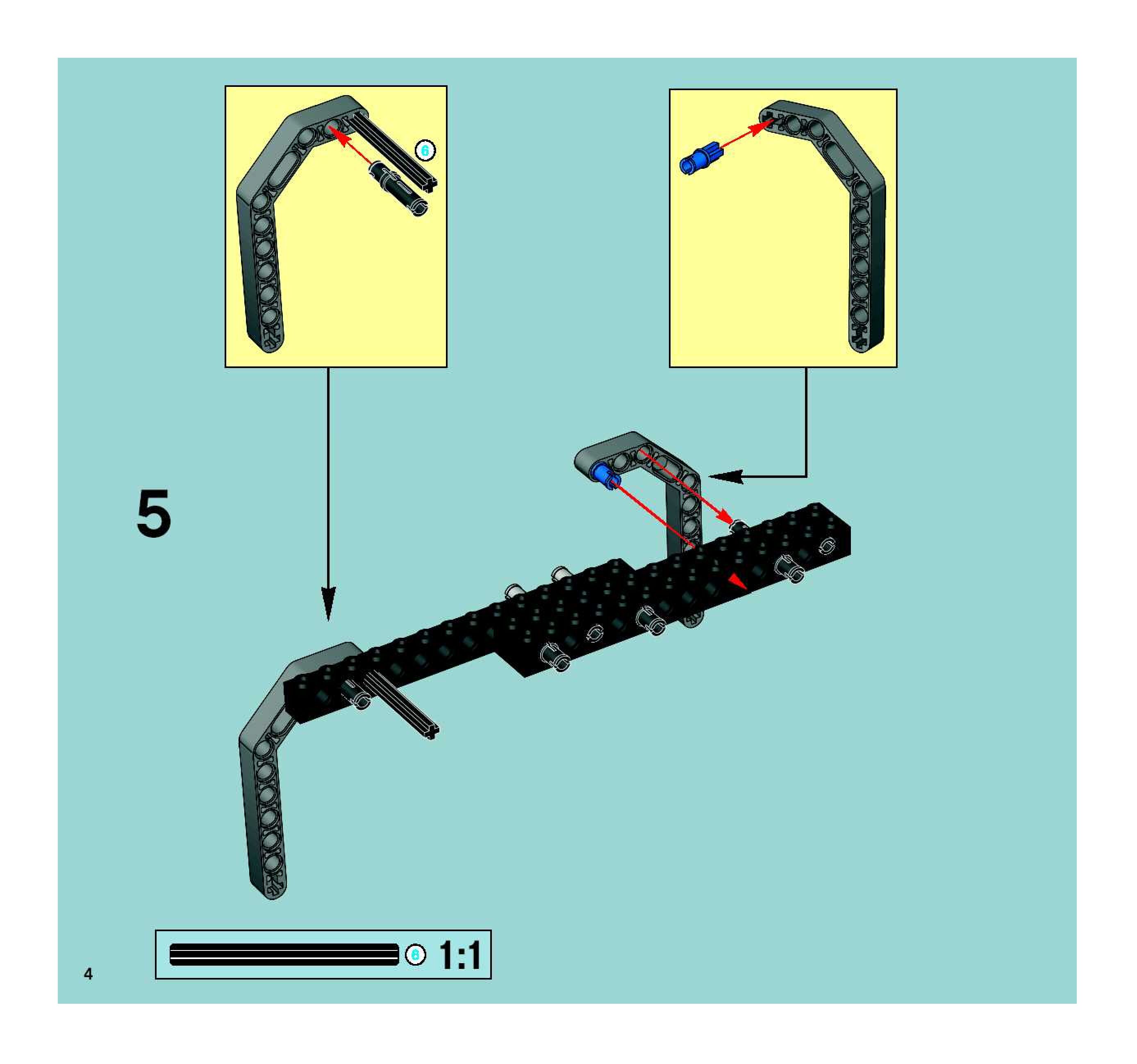 6

5

6 1:1

4