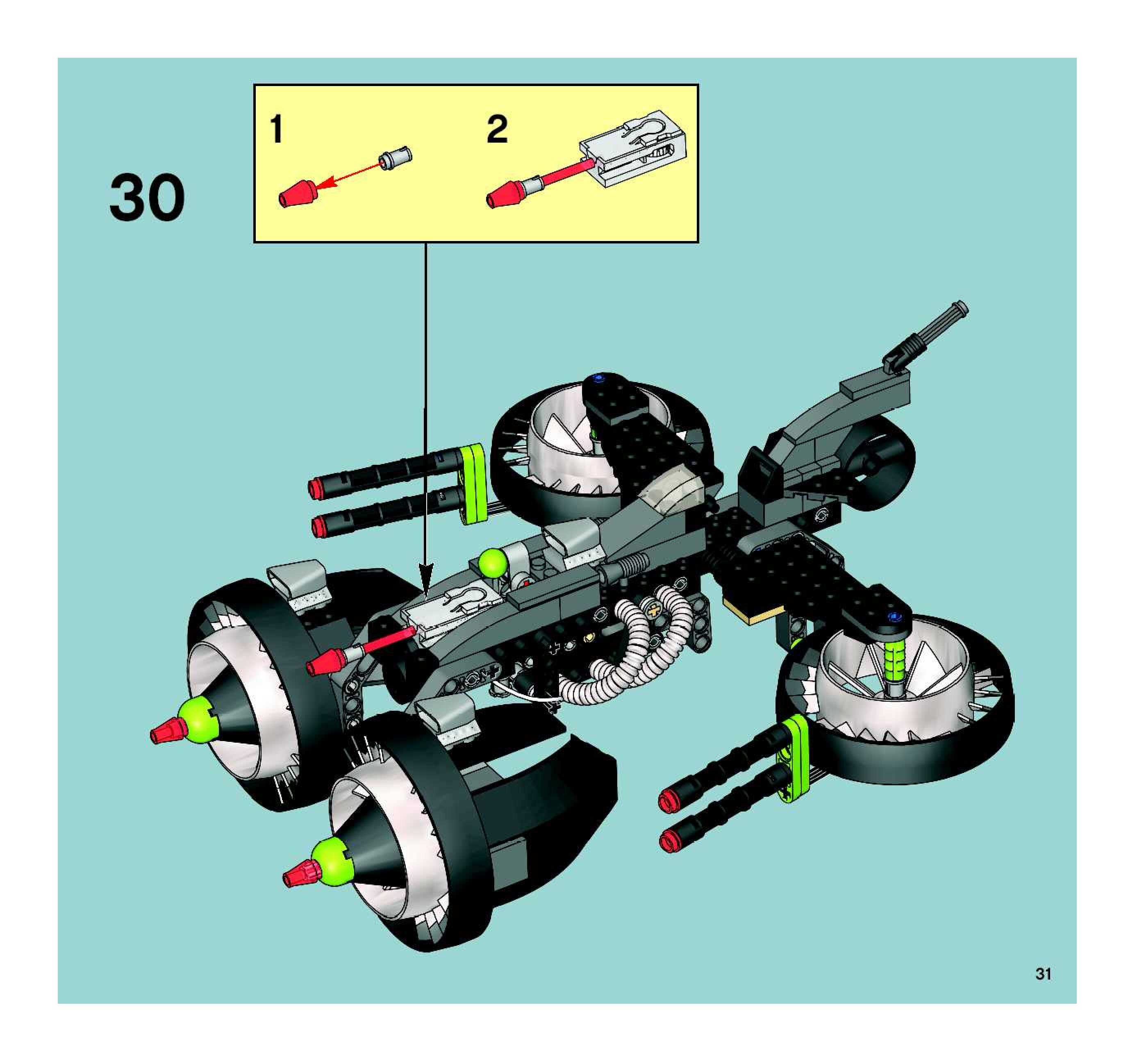 30

1

2

31