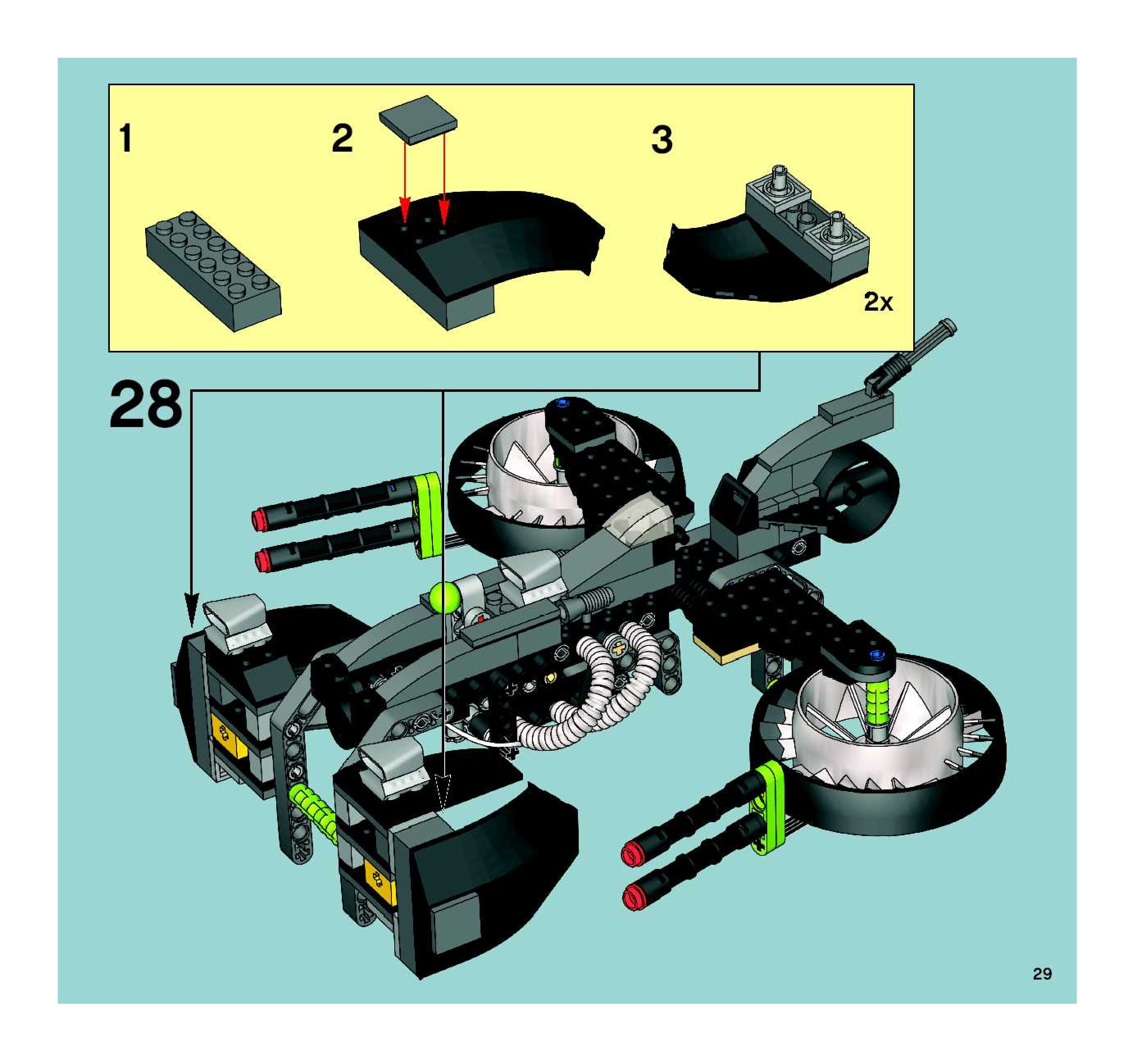 1

2

3

2x

28

29