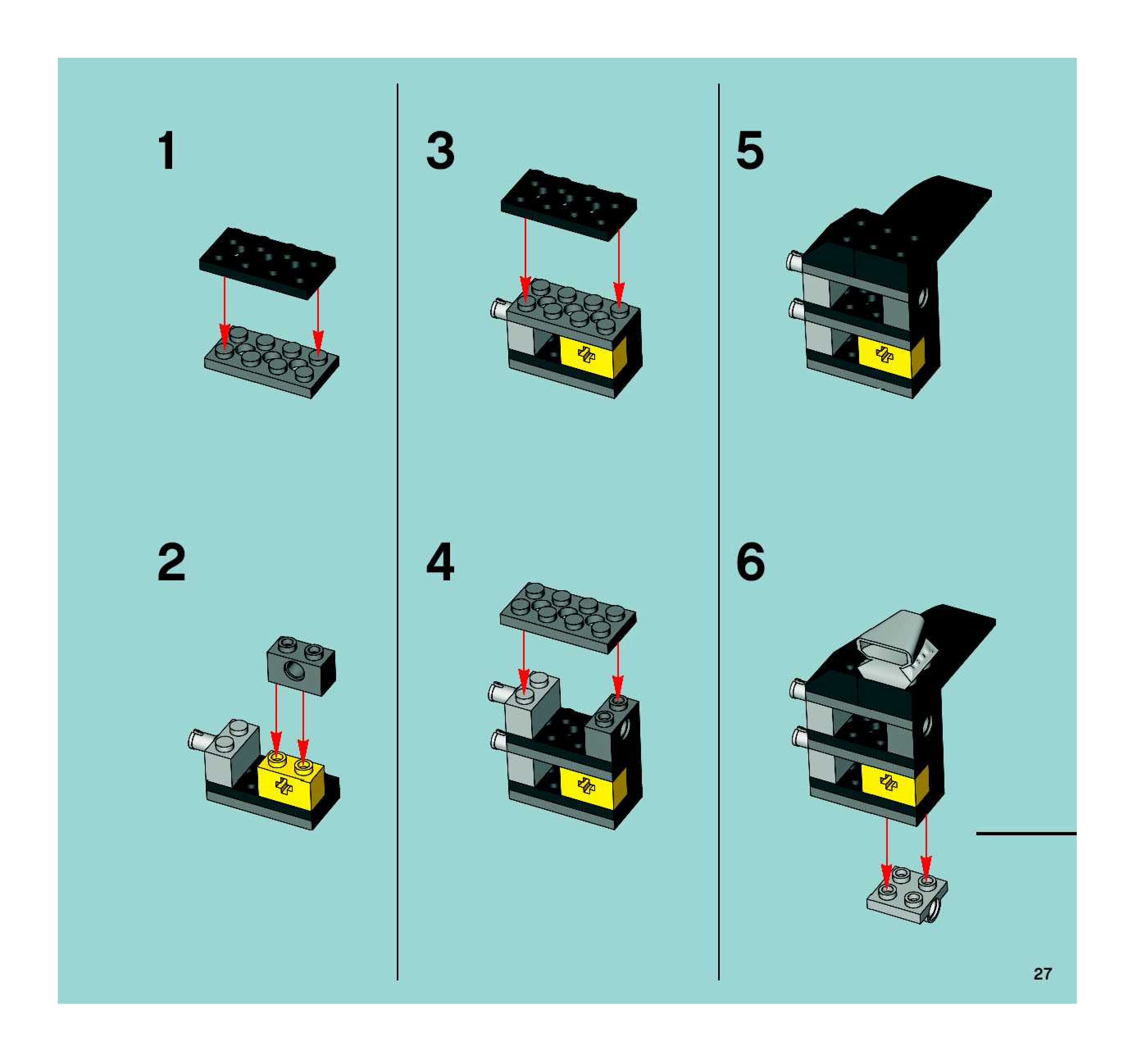 1

2

3

4

5

6

27