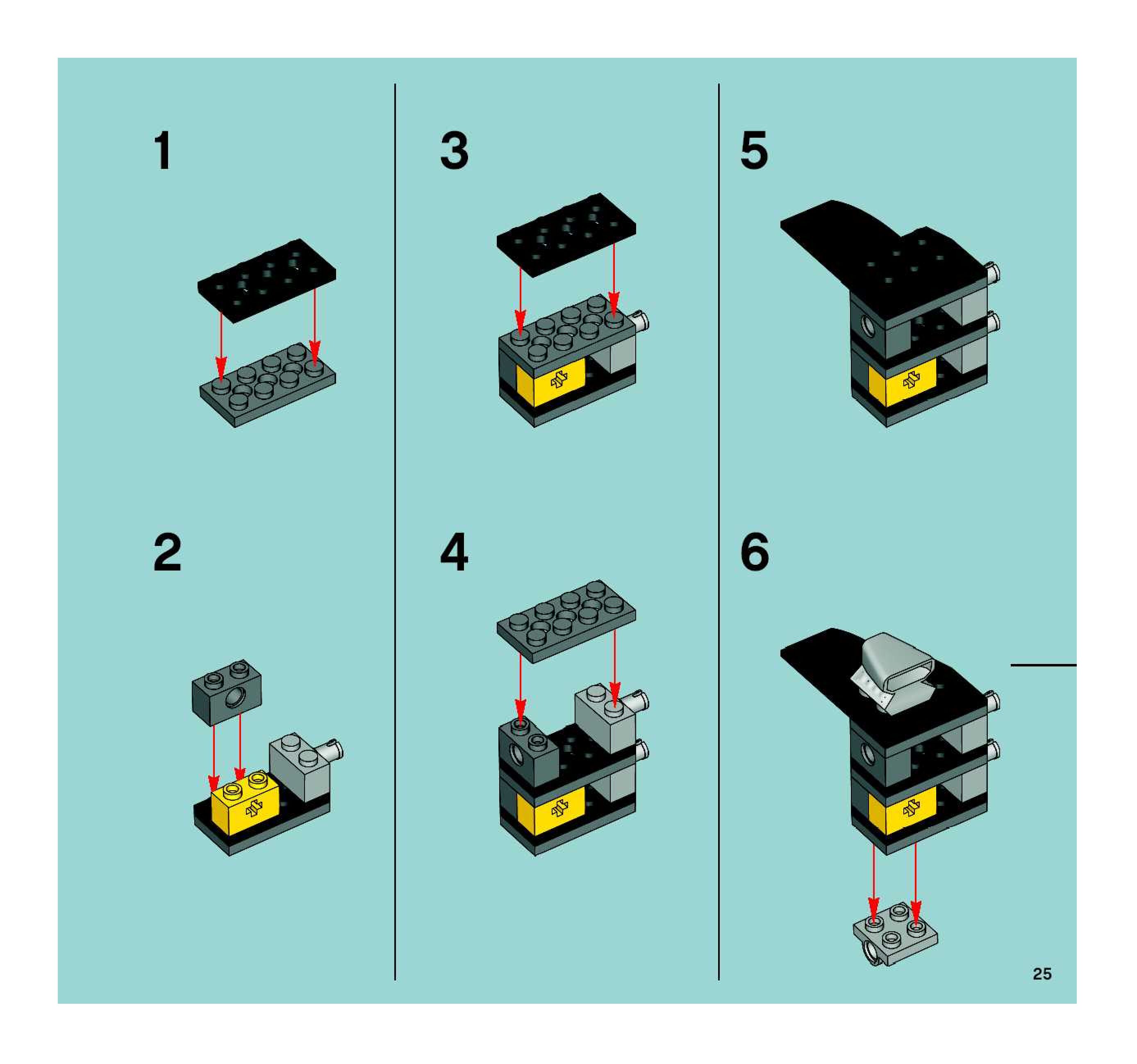 1

2

3

4

5

6

25