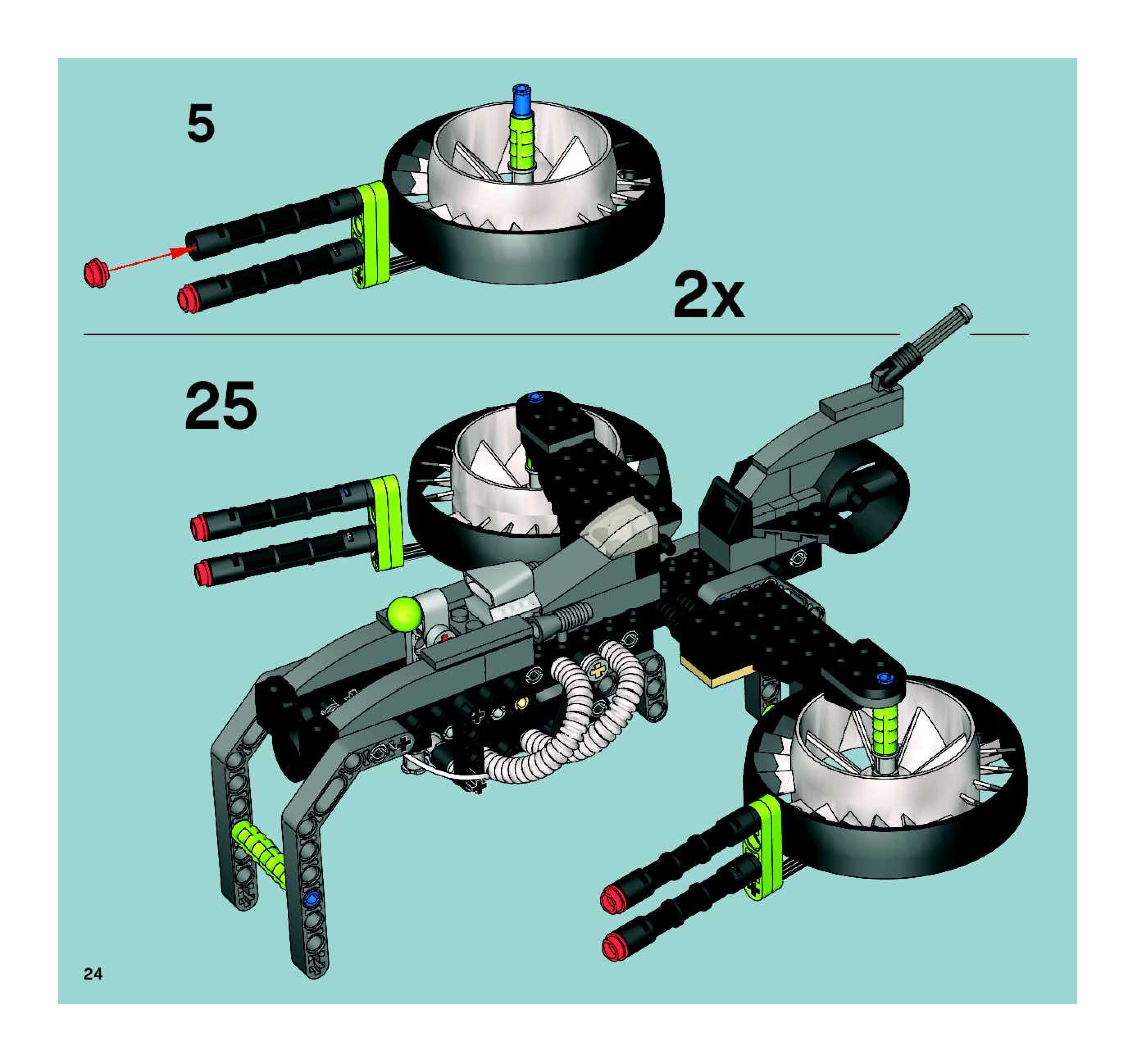 5

2x

25

24