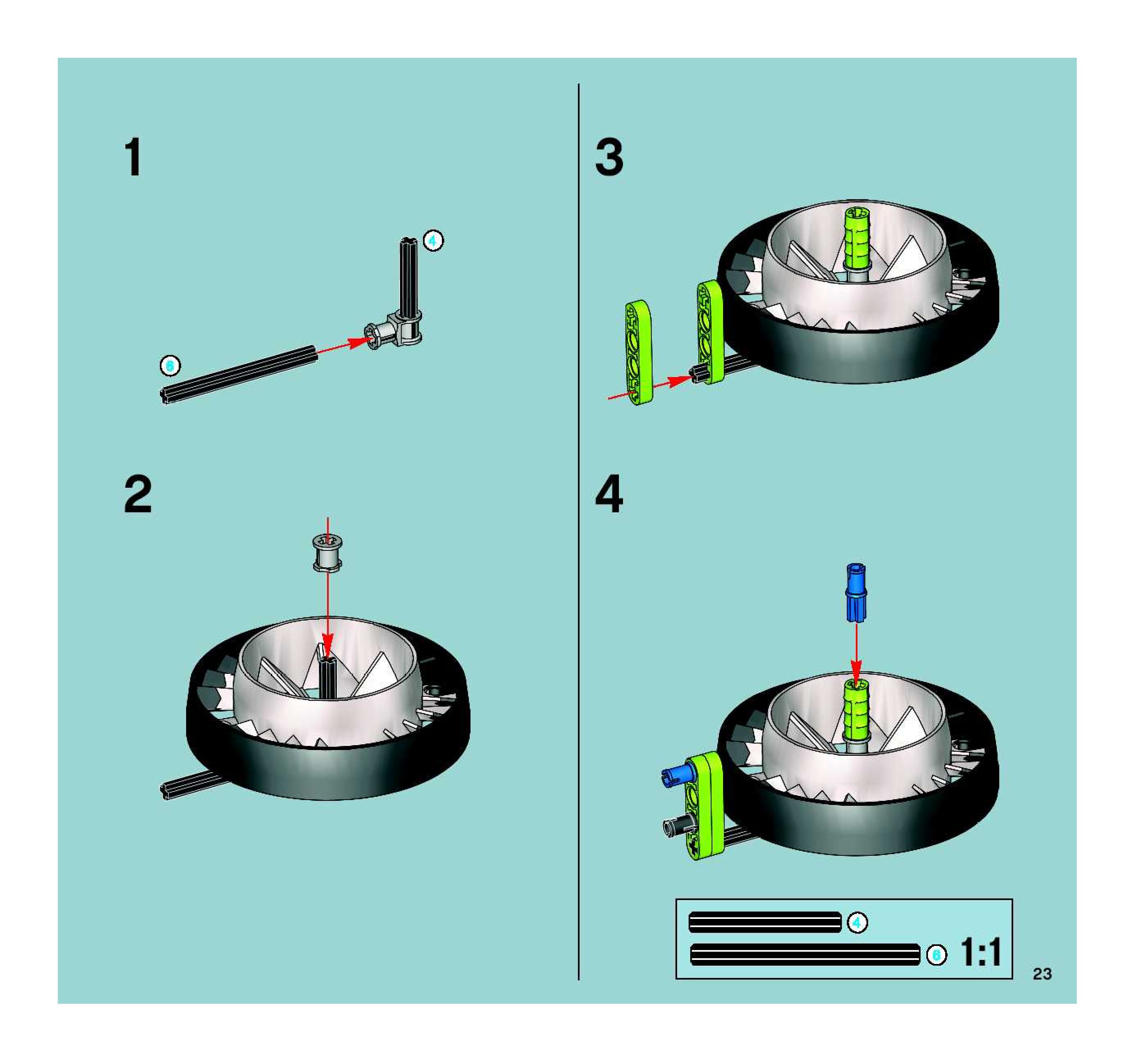 1

4

6

2

3

4

4

6 1:1

23