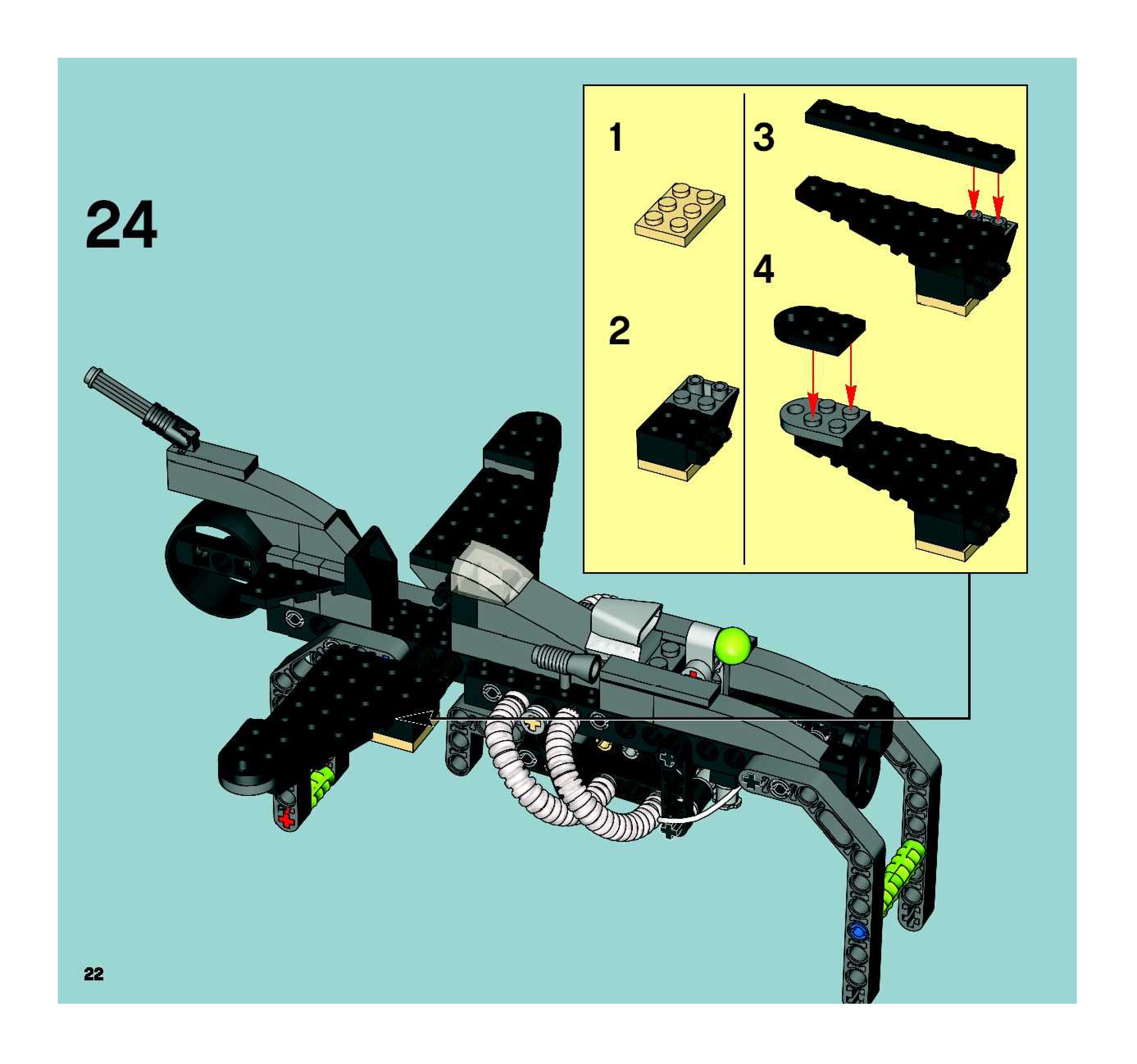 24

1

2

3

4

22