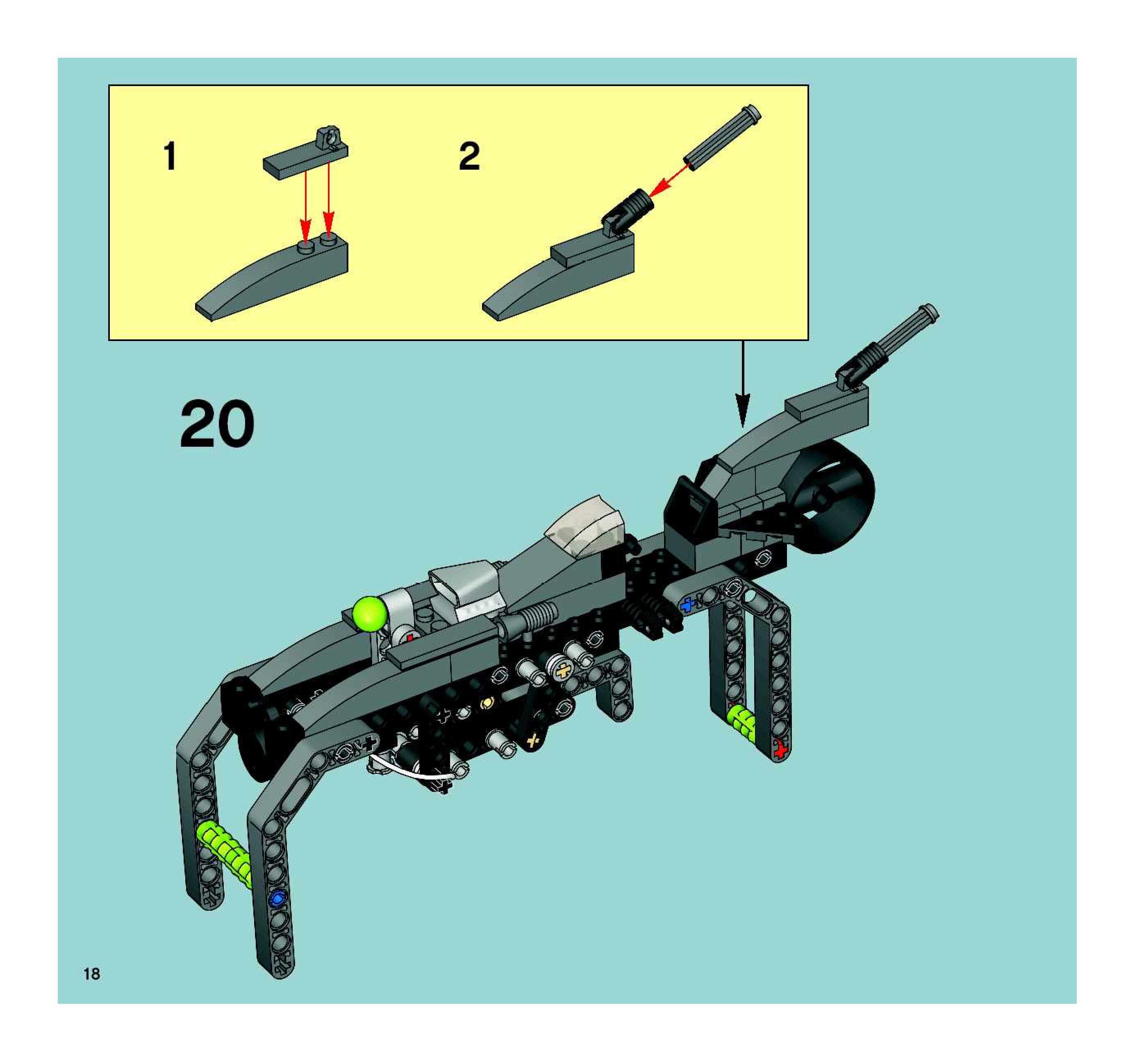 1

2

20

18