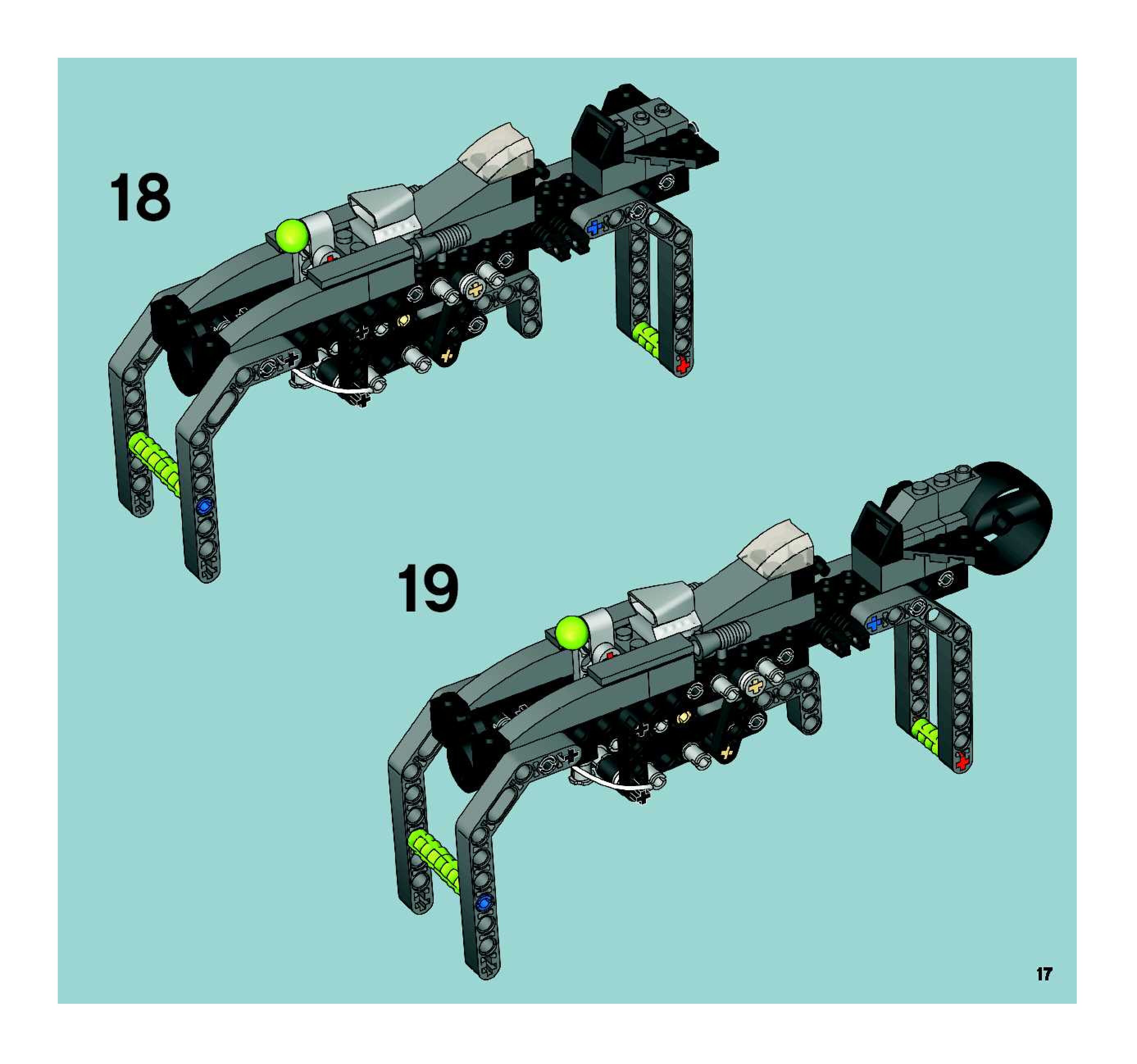 18

19

17