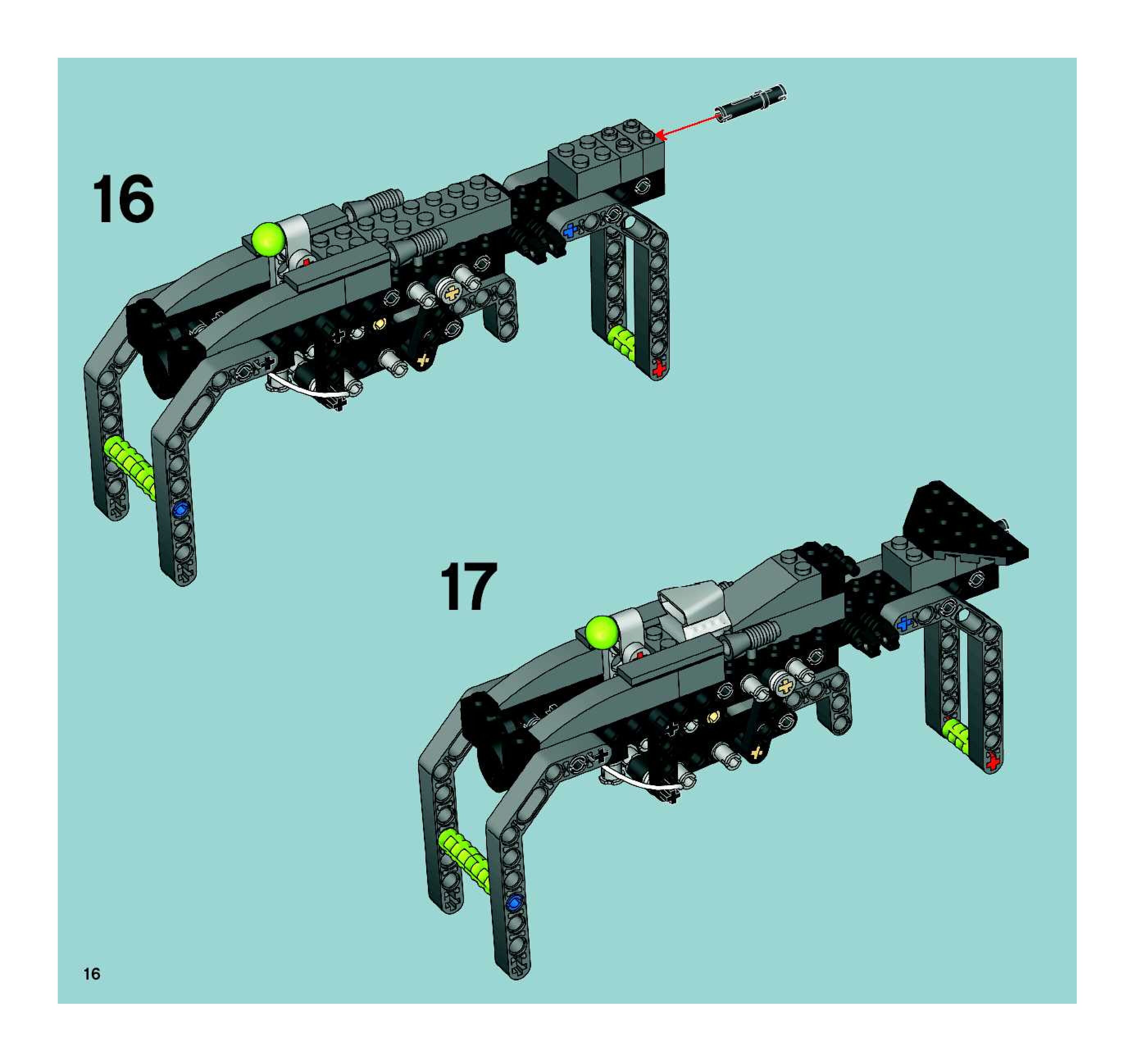 16

17

16