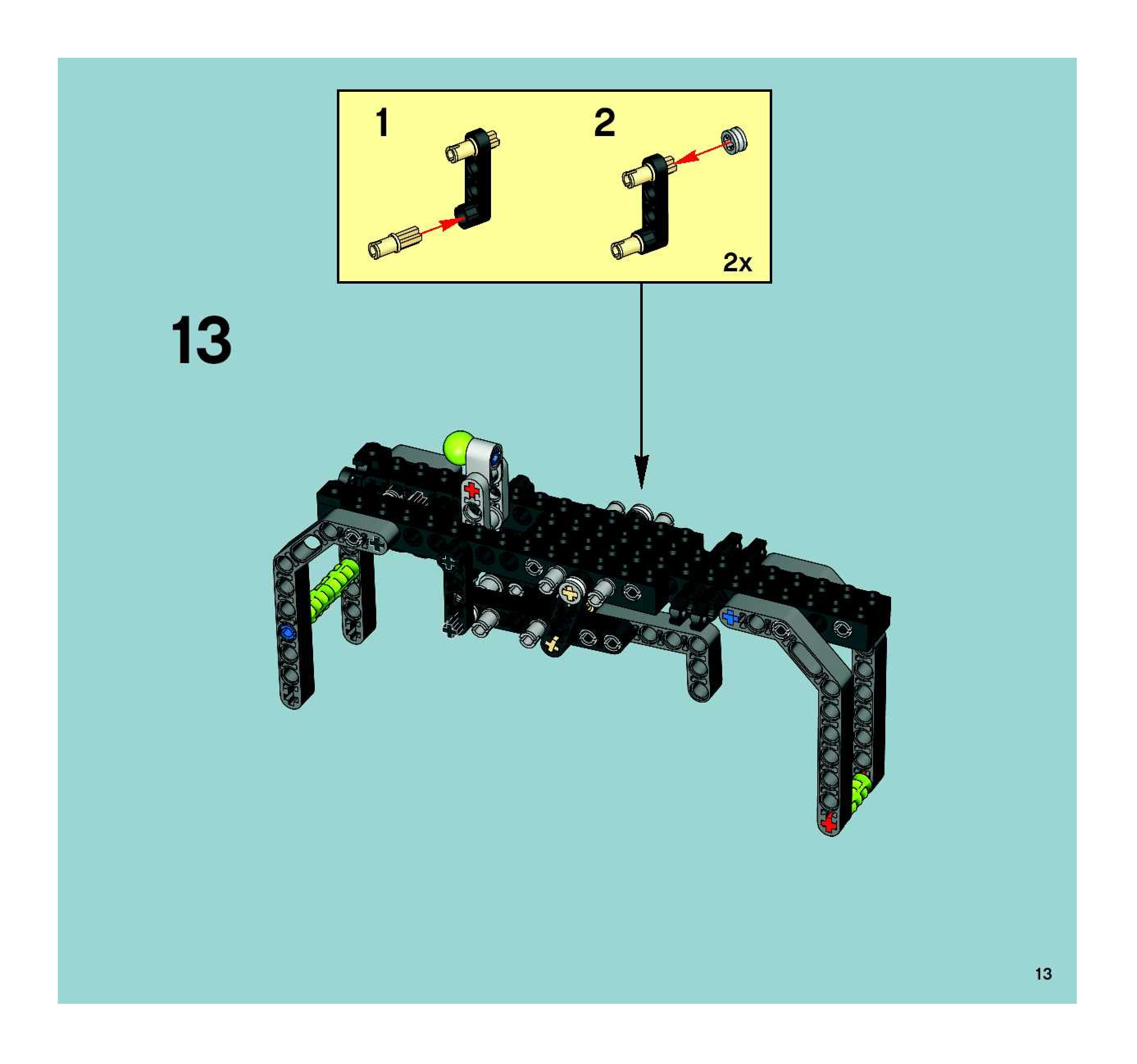 1

2

2x

13

13