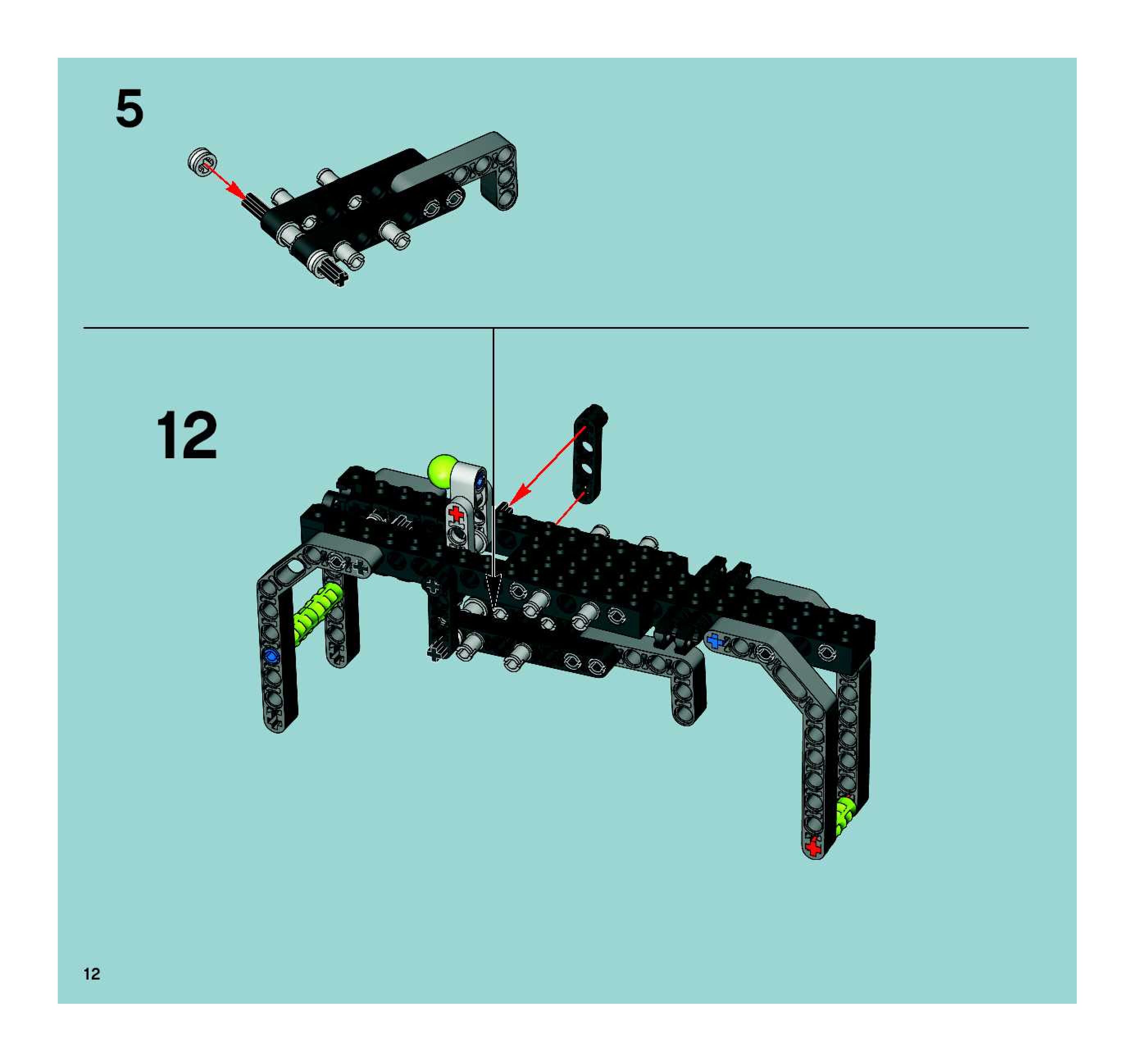 5

12

12