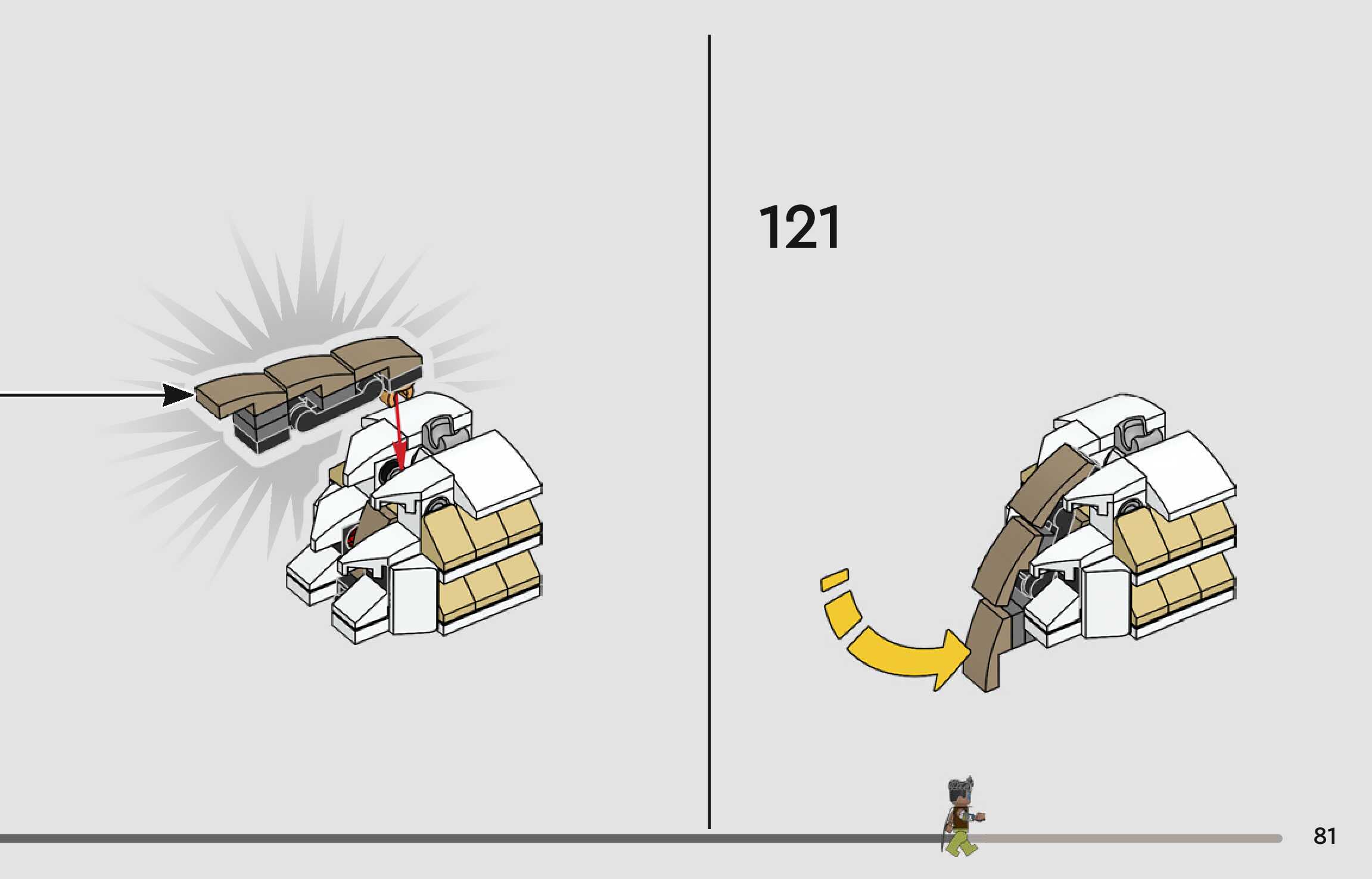 121

81