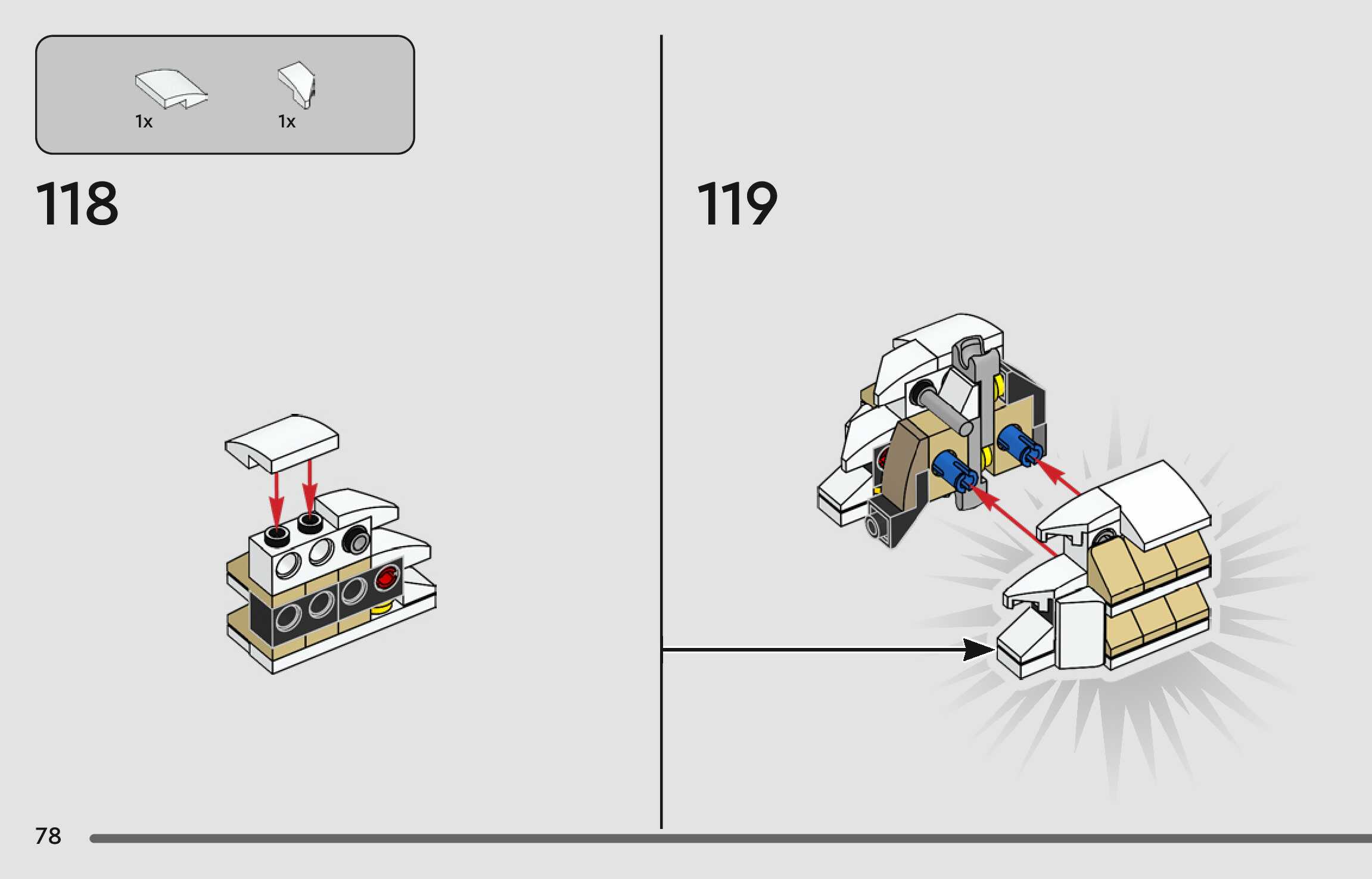 1x 1x

118

119

78