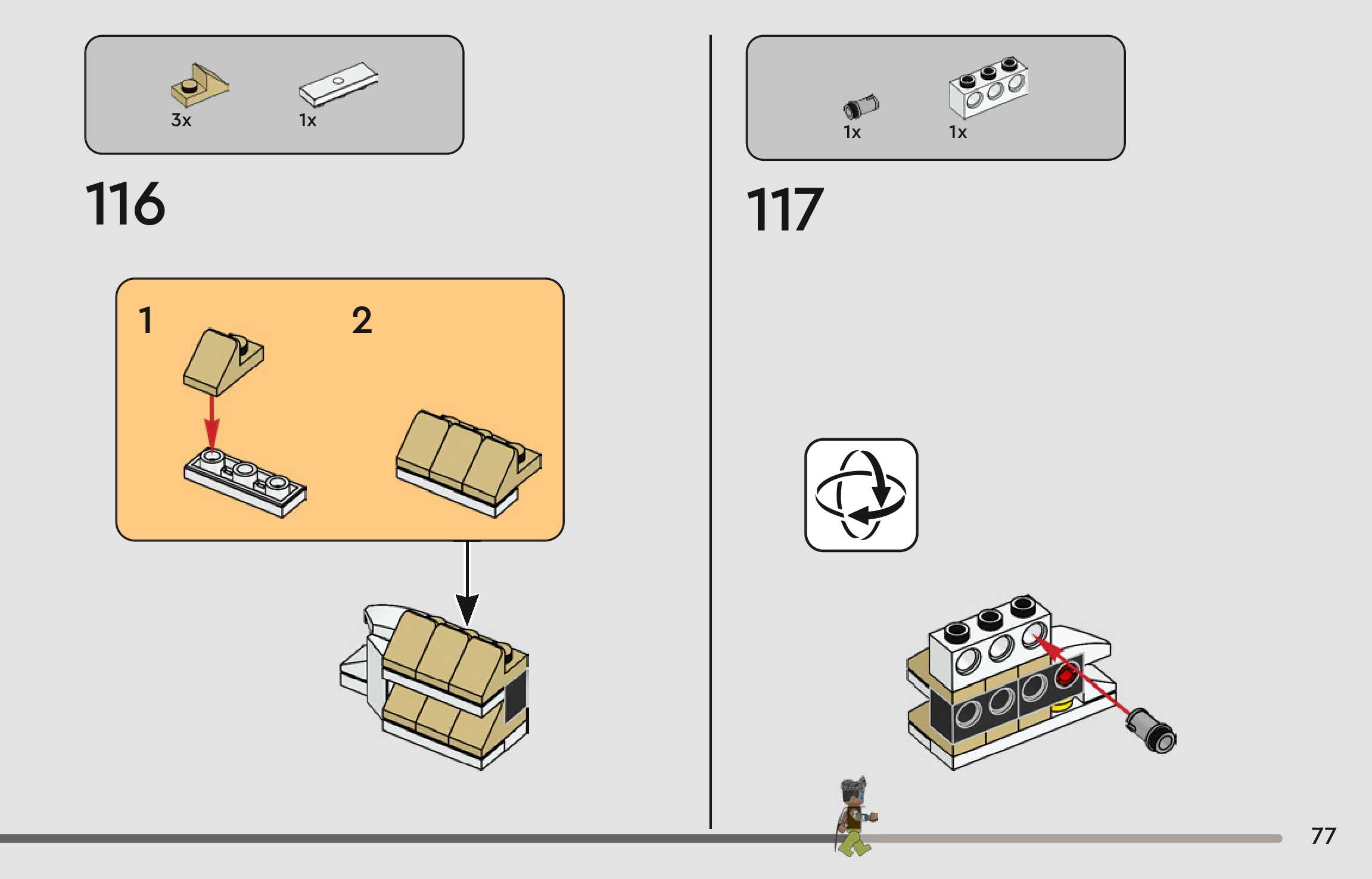 3x
1x

116

1
2

1x
1x

117

77