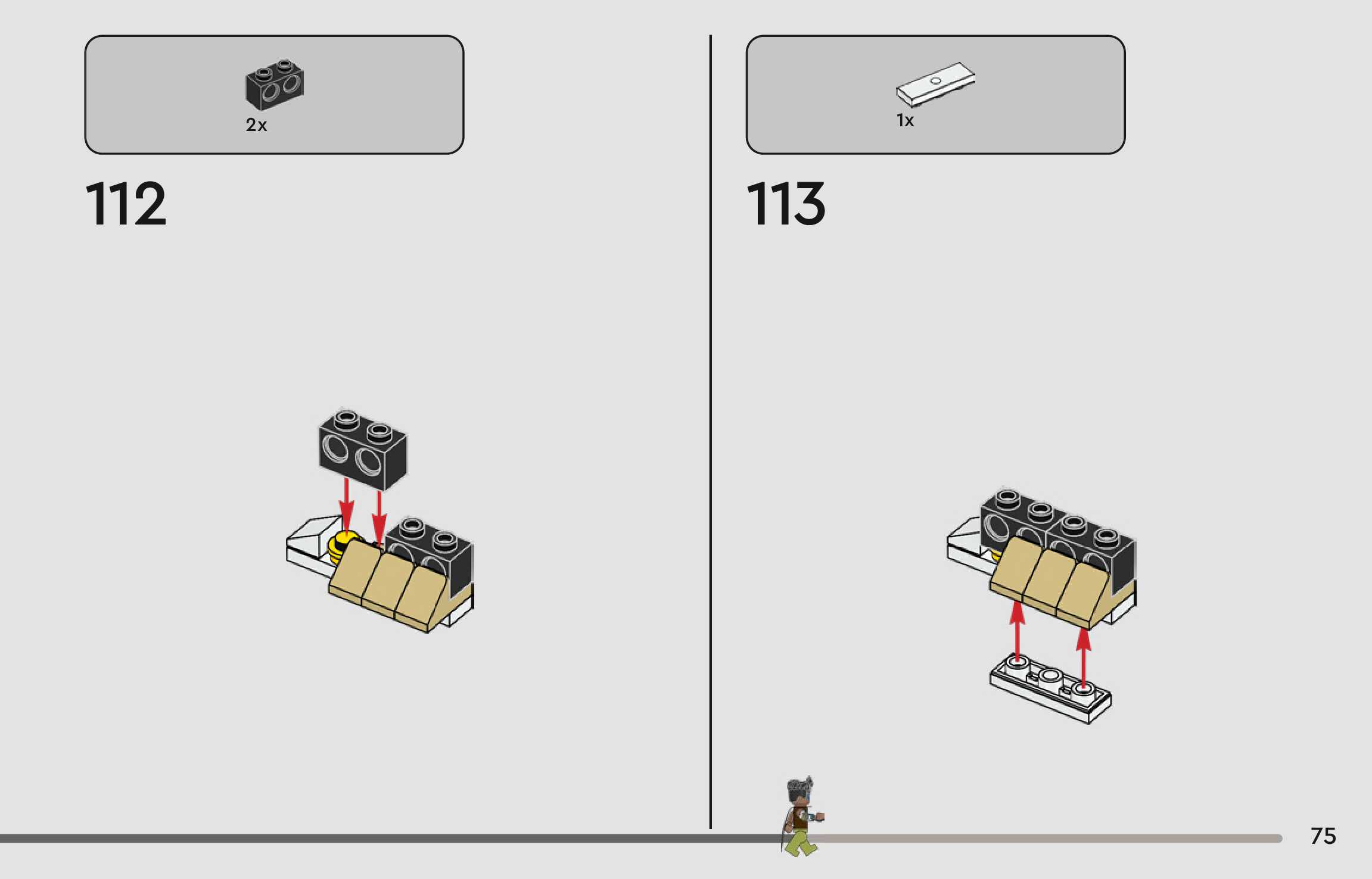 2x

112

1x

113

75