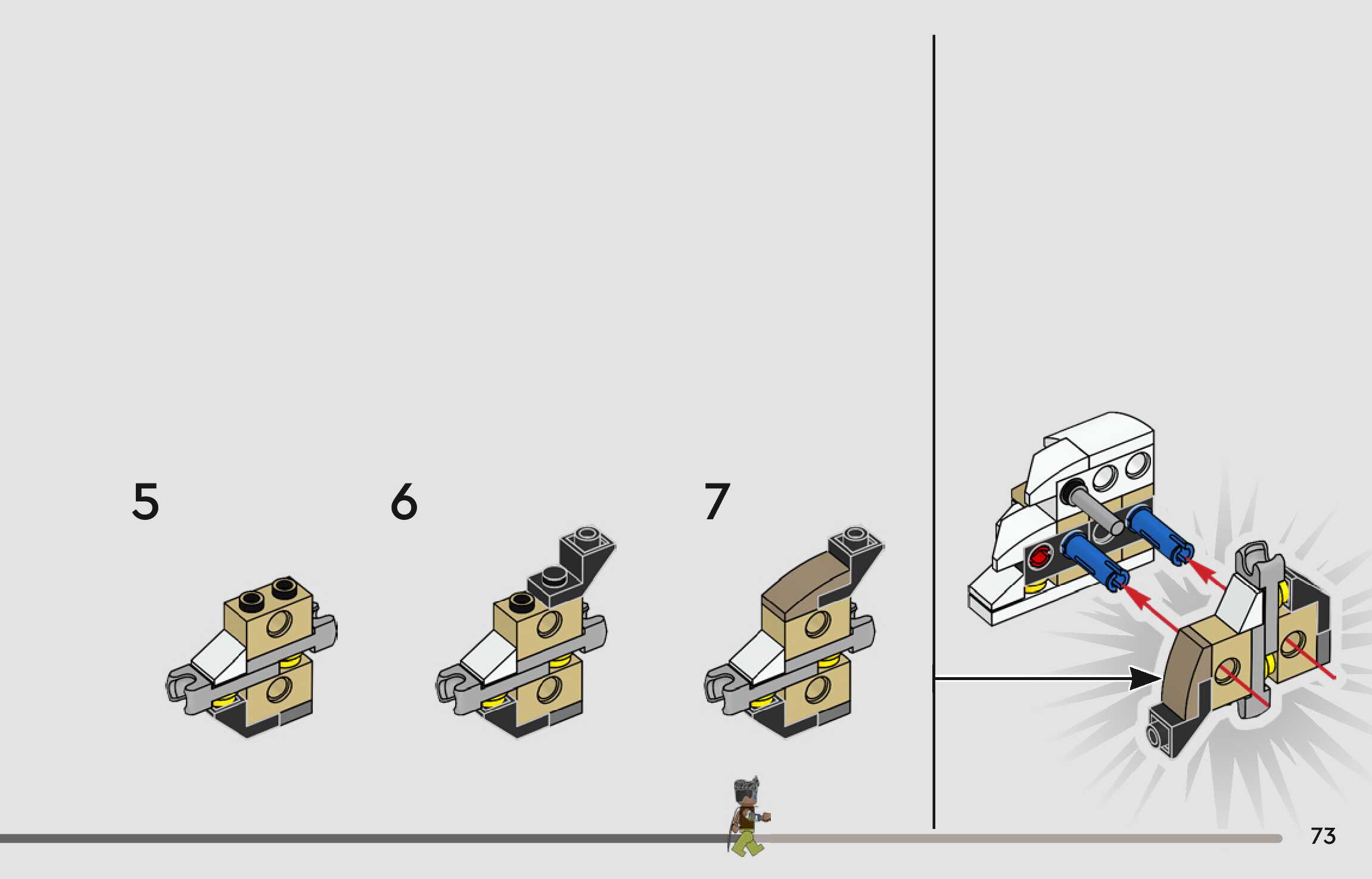 5

6

7

73