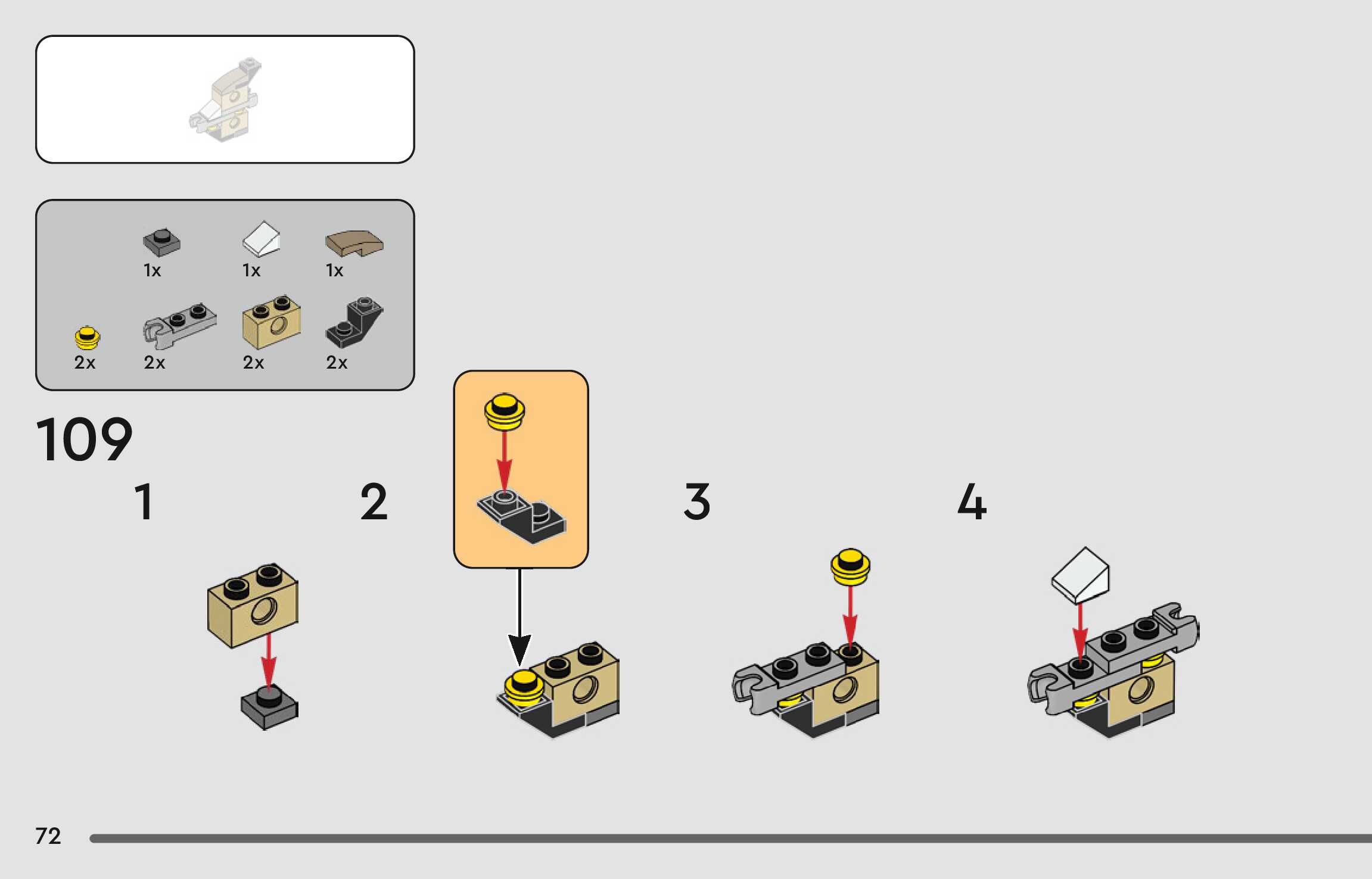 1x 1x 1x

2x 2x 2x 2x

109

1

2

3

4

72