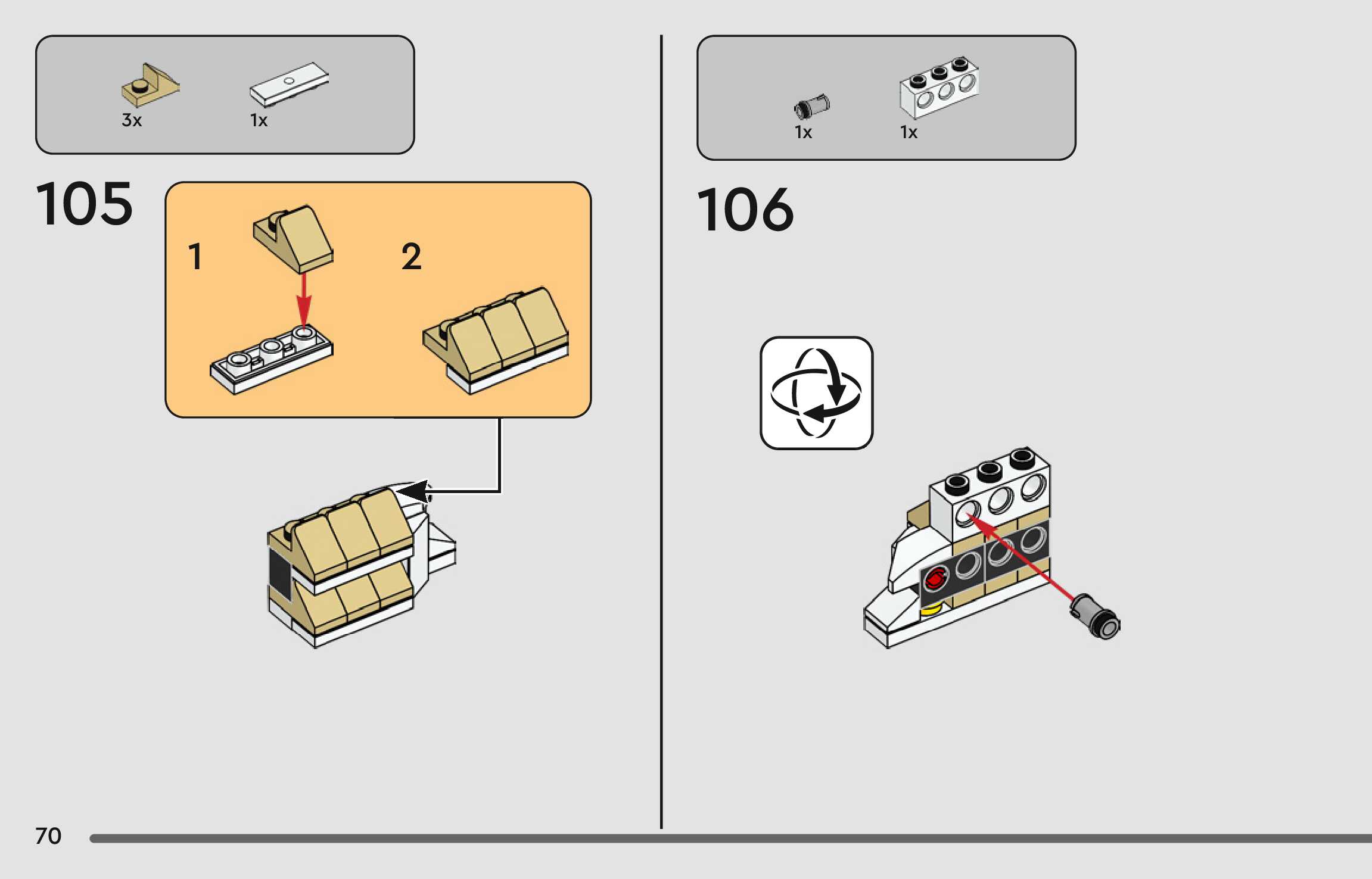 3x
1x

105

1

2

1x
1x

106

70