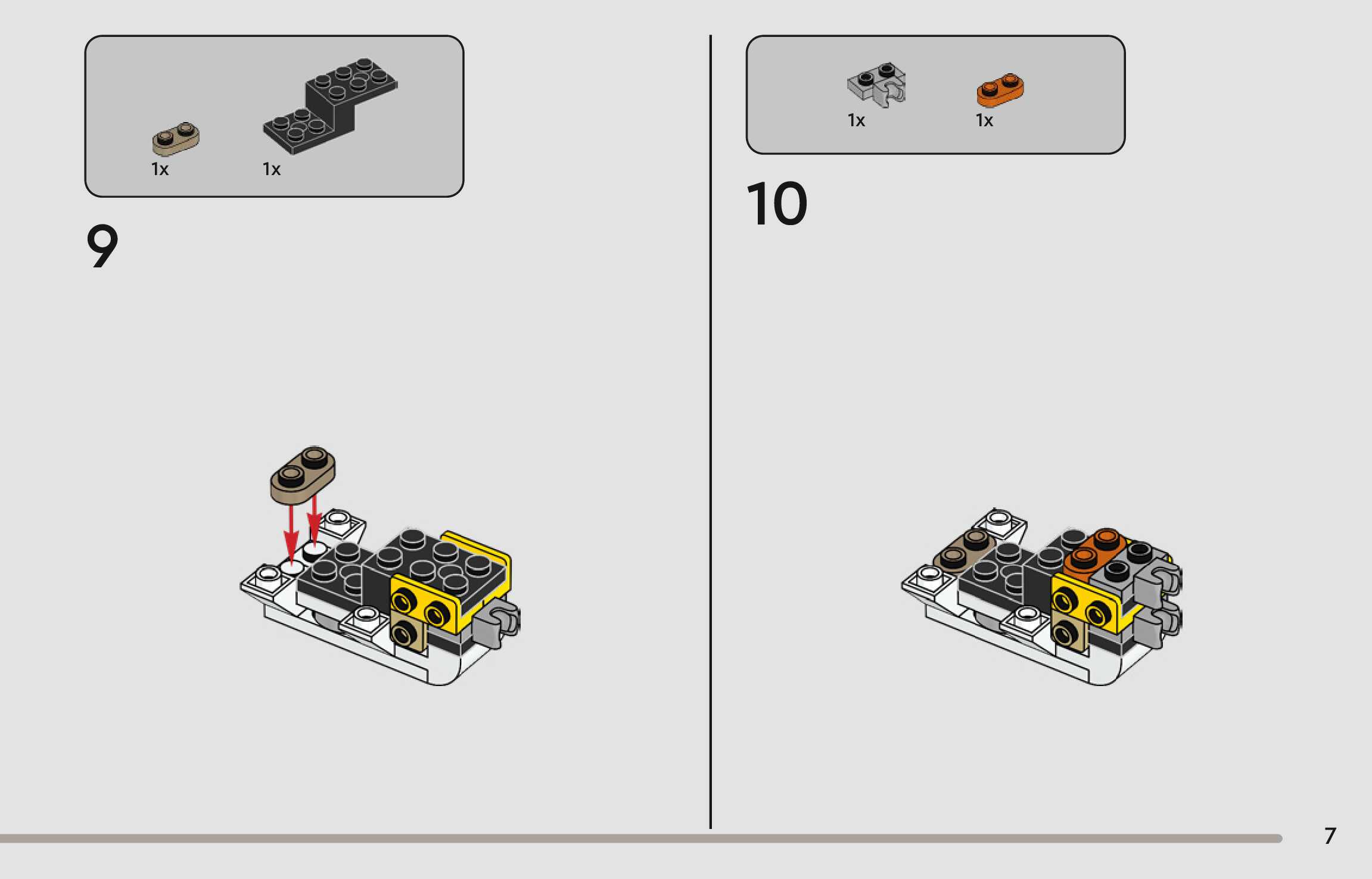 1x 1x

9

1x 1x

10

7