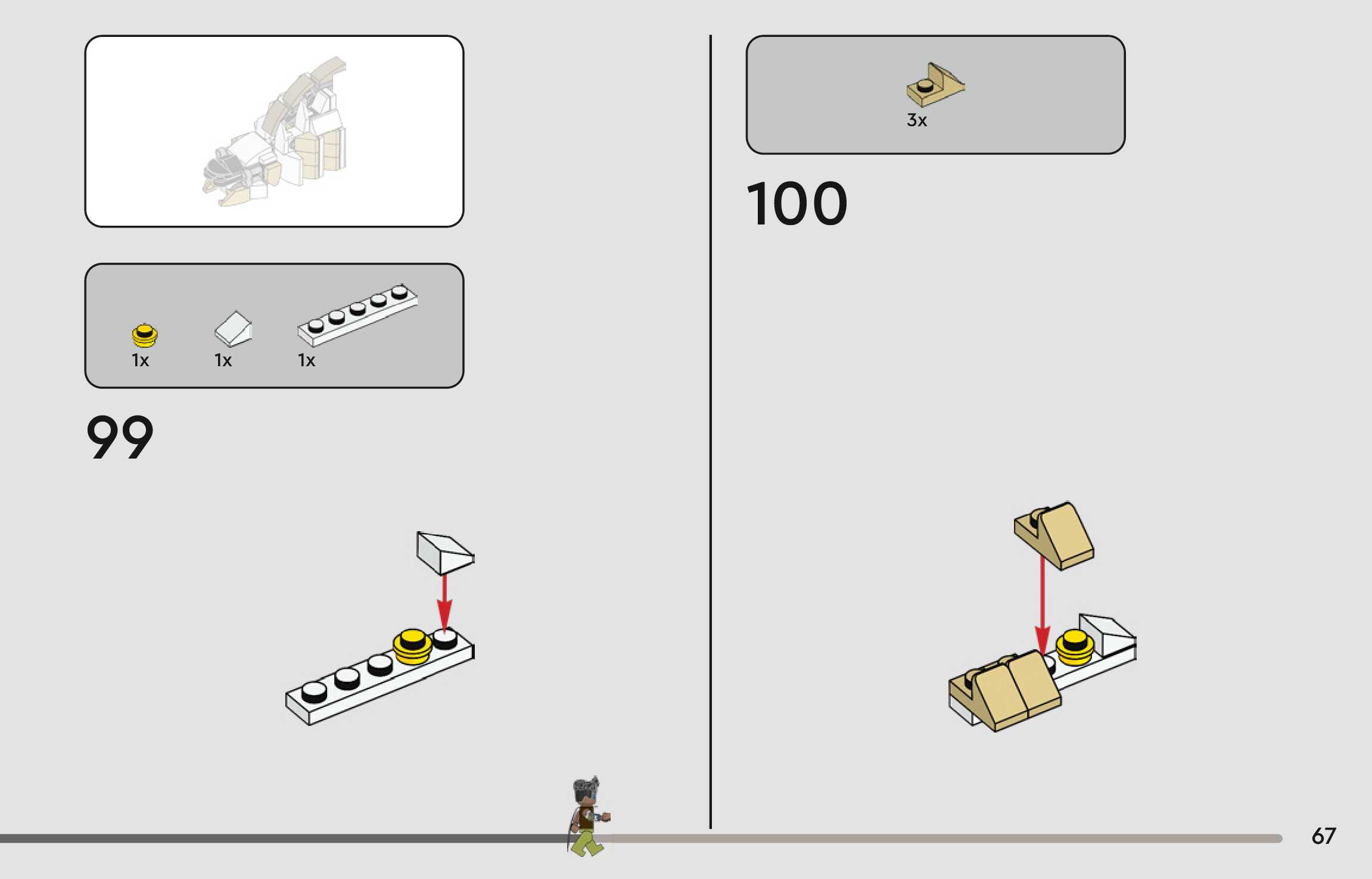 1x 1x 1x

99

3x

100

67