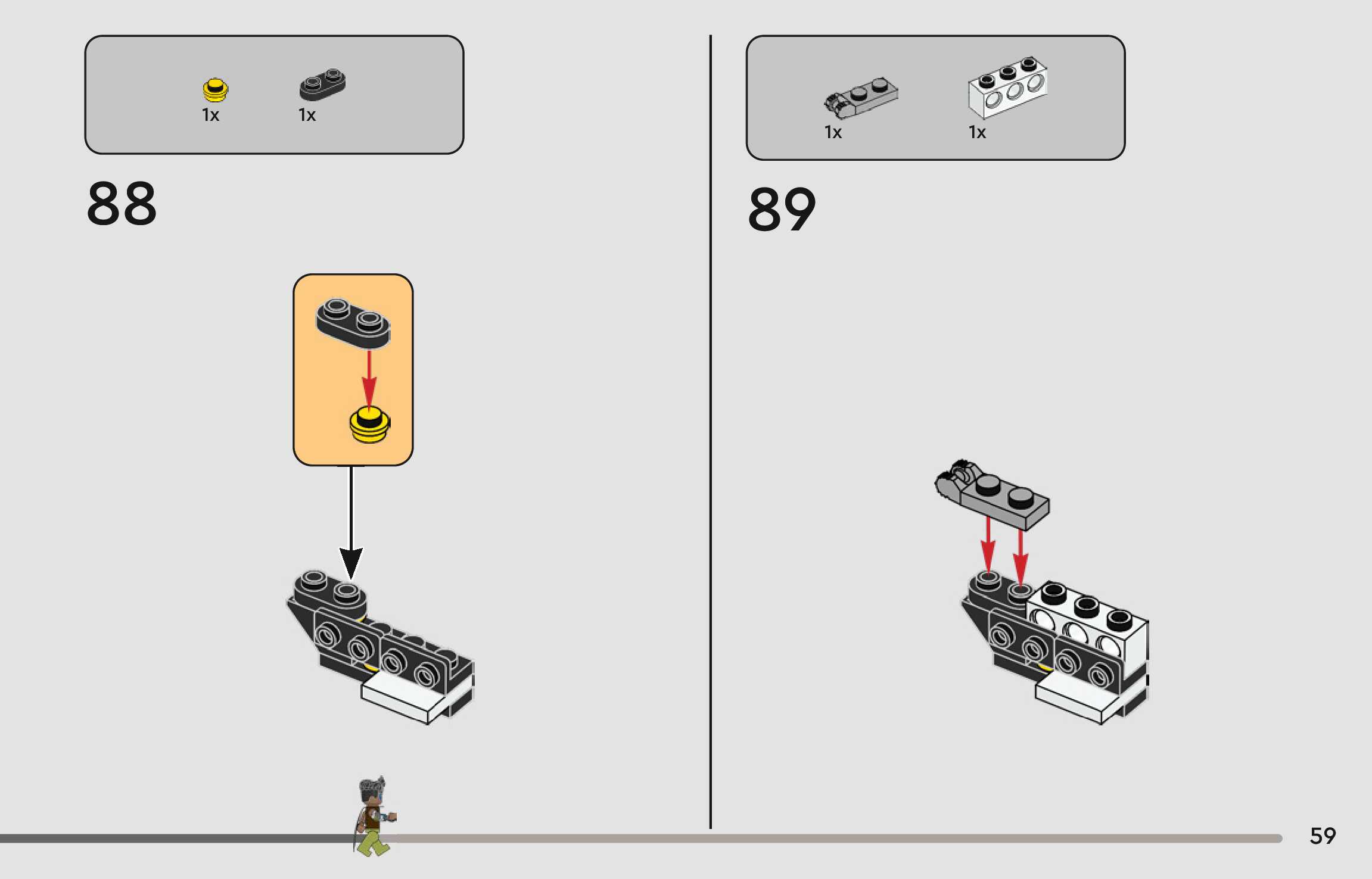 1x 1x

88

1x 1x

89

59