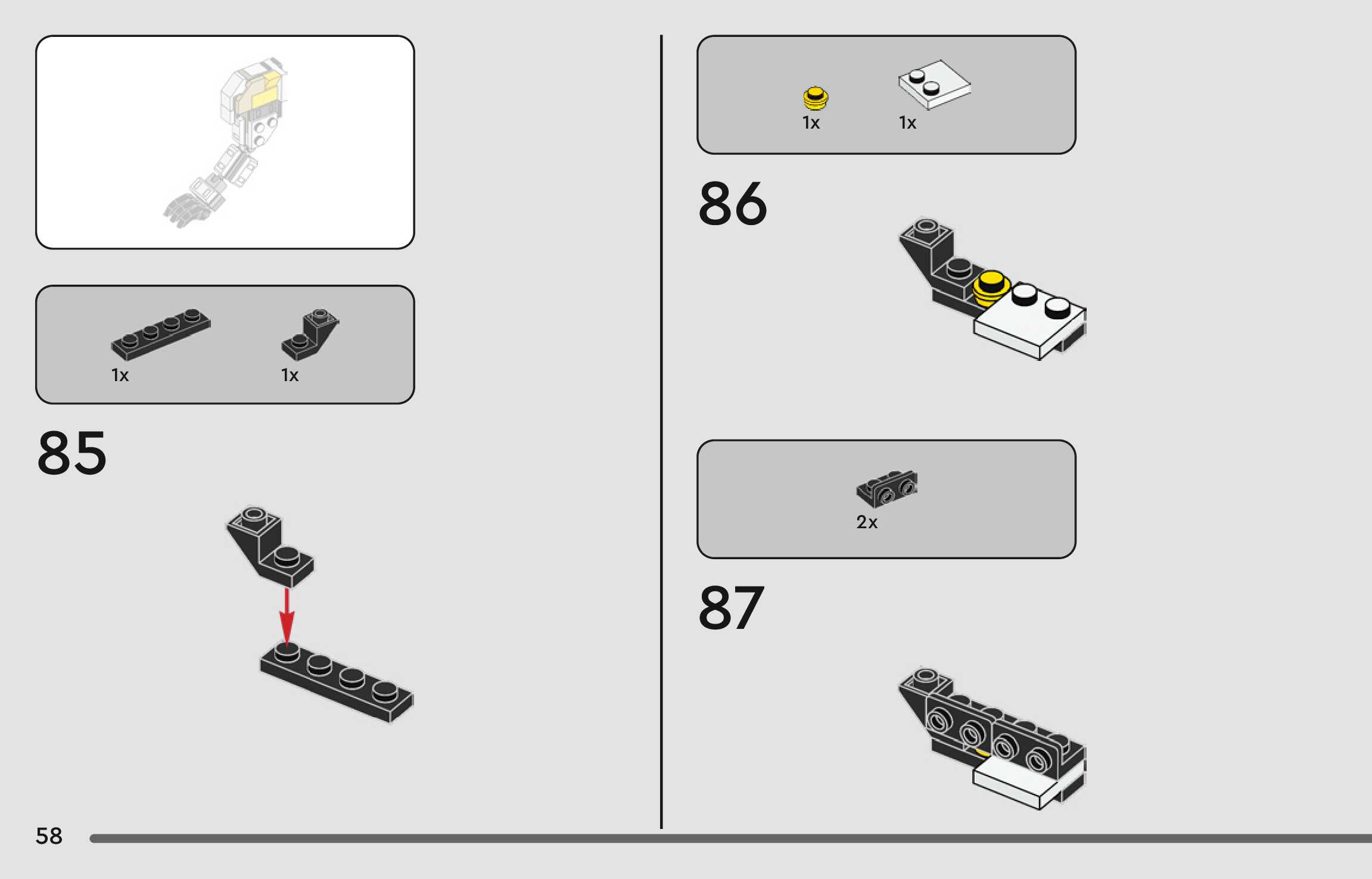 1x

1x

85

1x

1x

86

2x

87

58