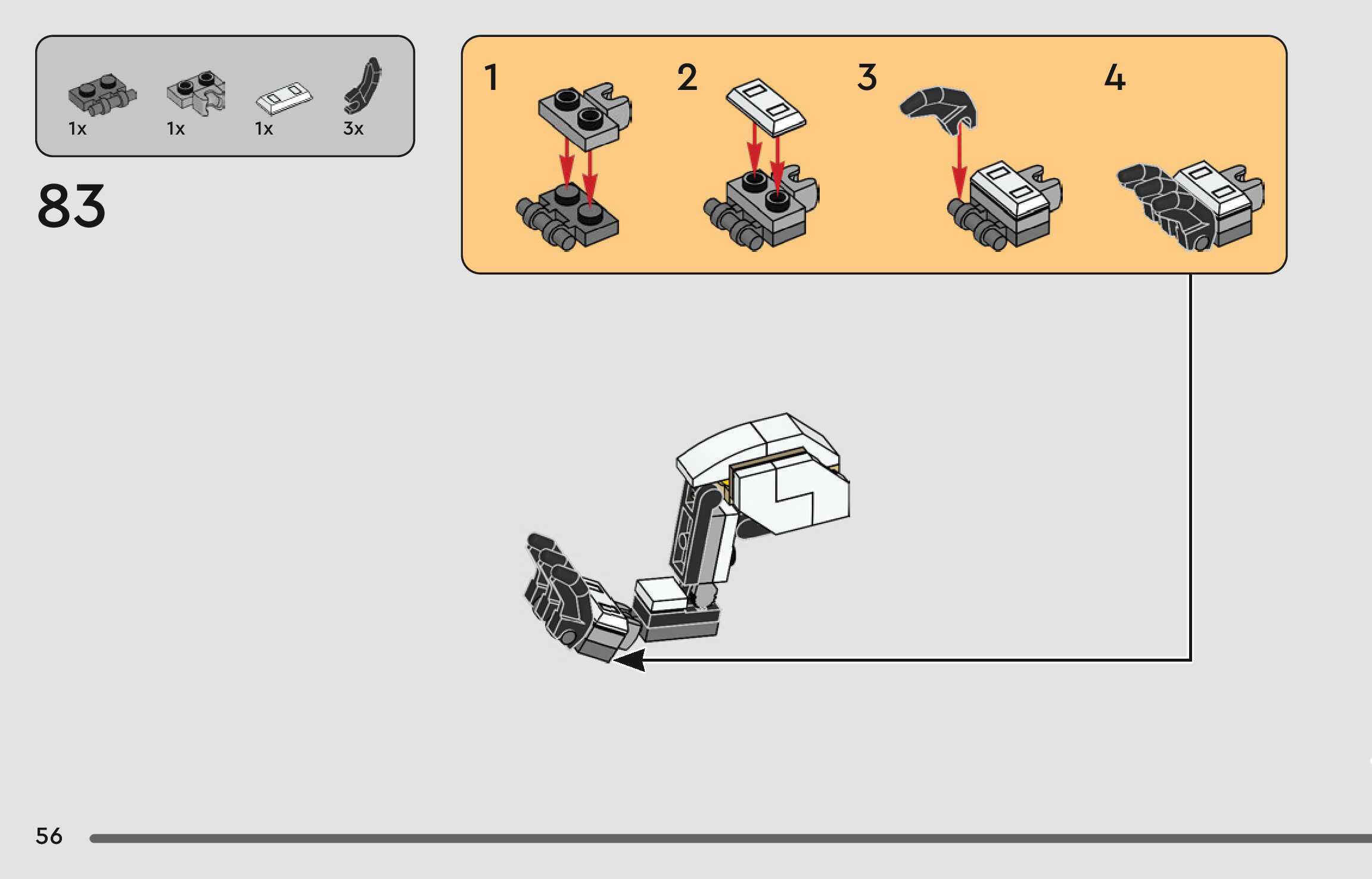 1x 1x 1x 3x

83

1

2

3

4

56