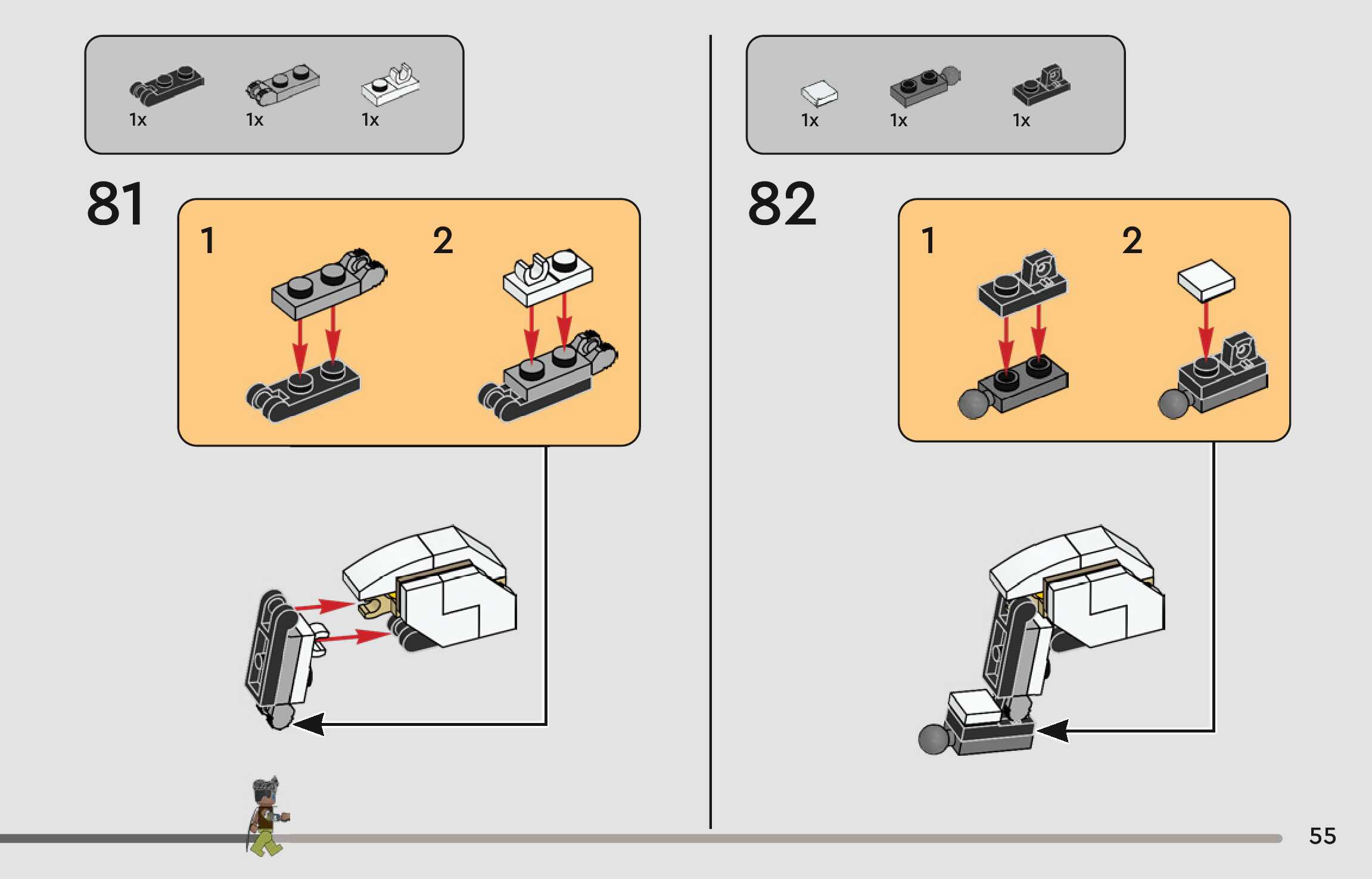 1x 1x 1x

81

1

2

1x 1x 1x

82

1

2

55