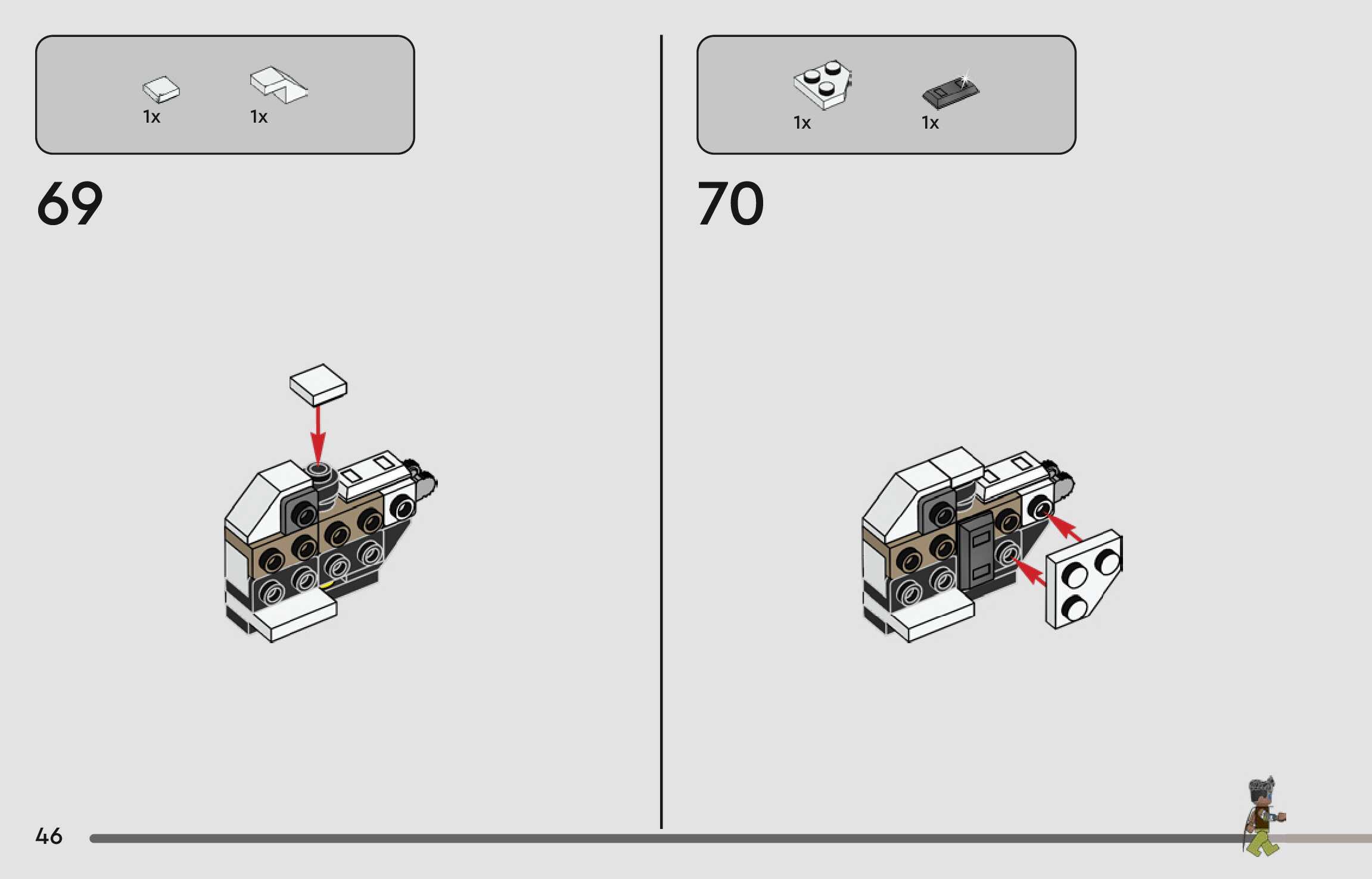 1x
1x

69

1x
1x

70

46