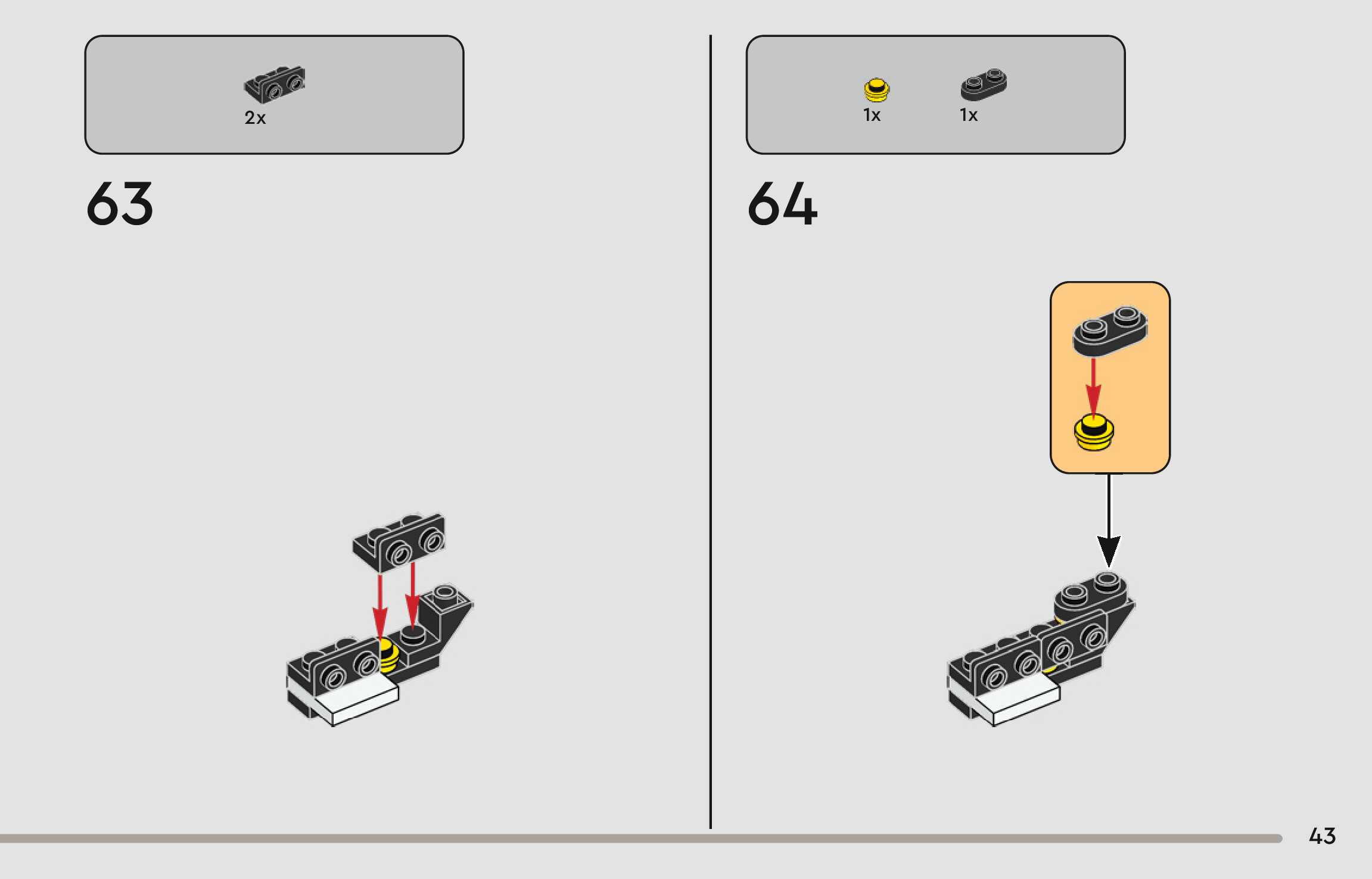 2x

63

1x

1x

64

43