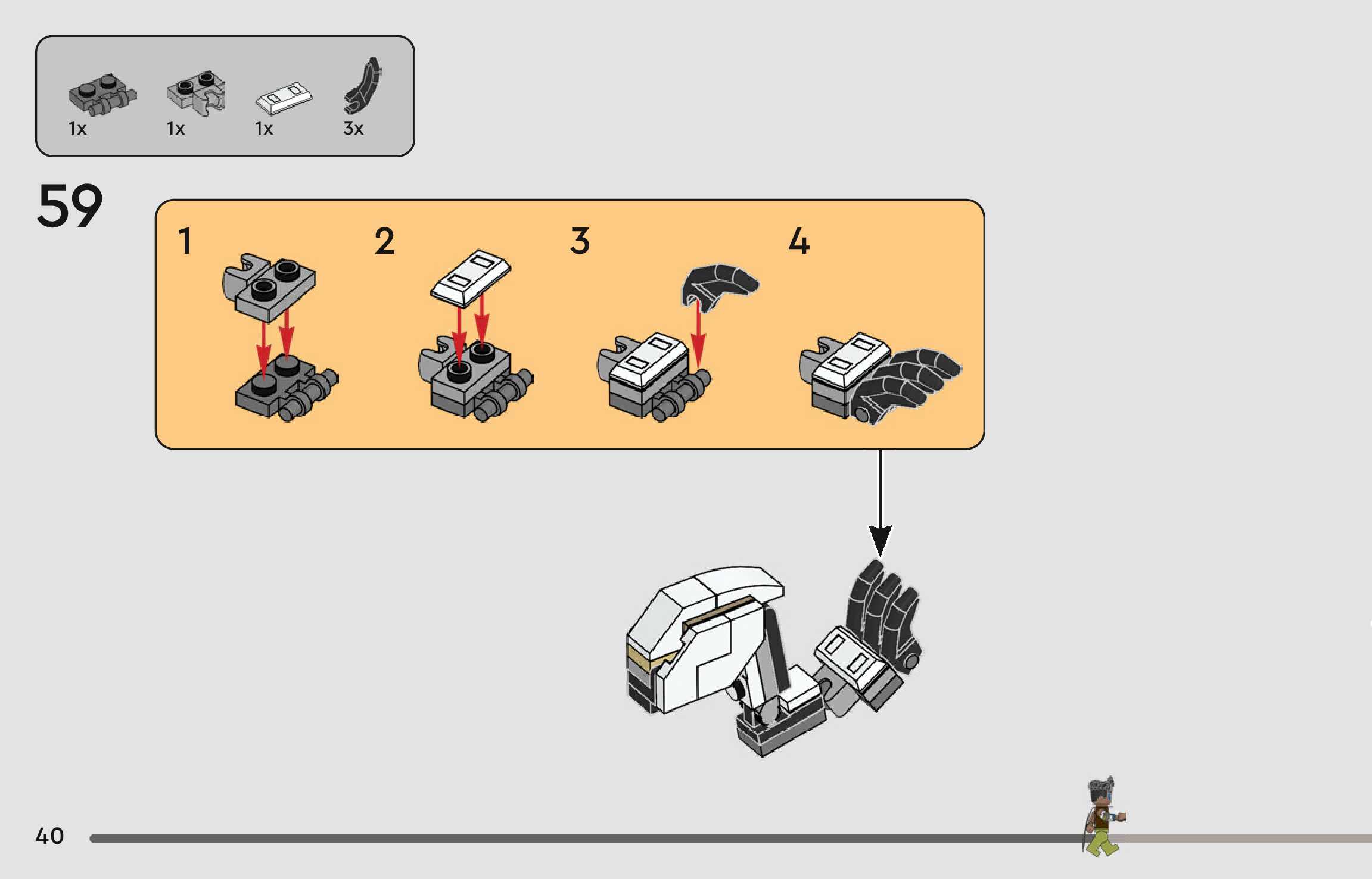 1x 1x 1x 3x

59

1

2

3

4

40