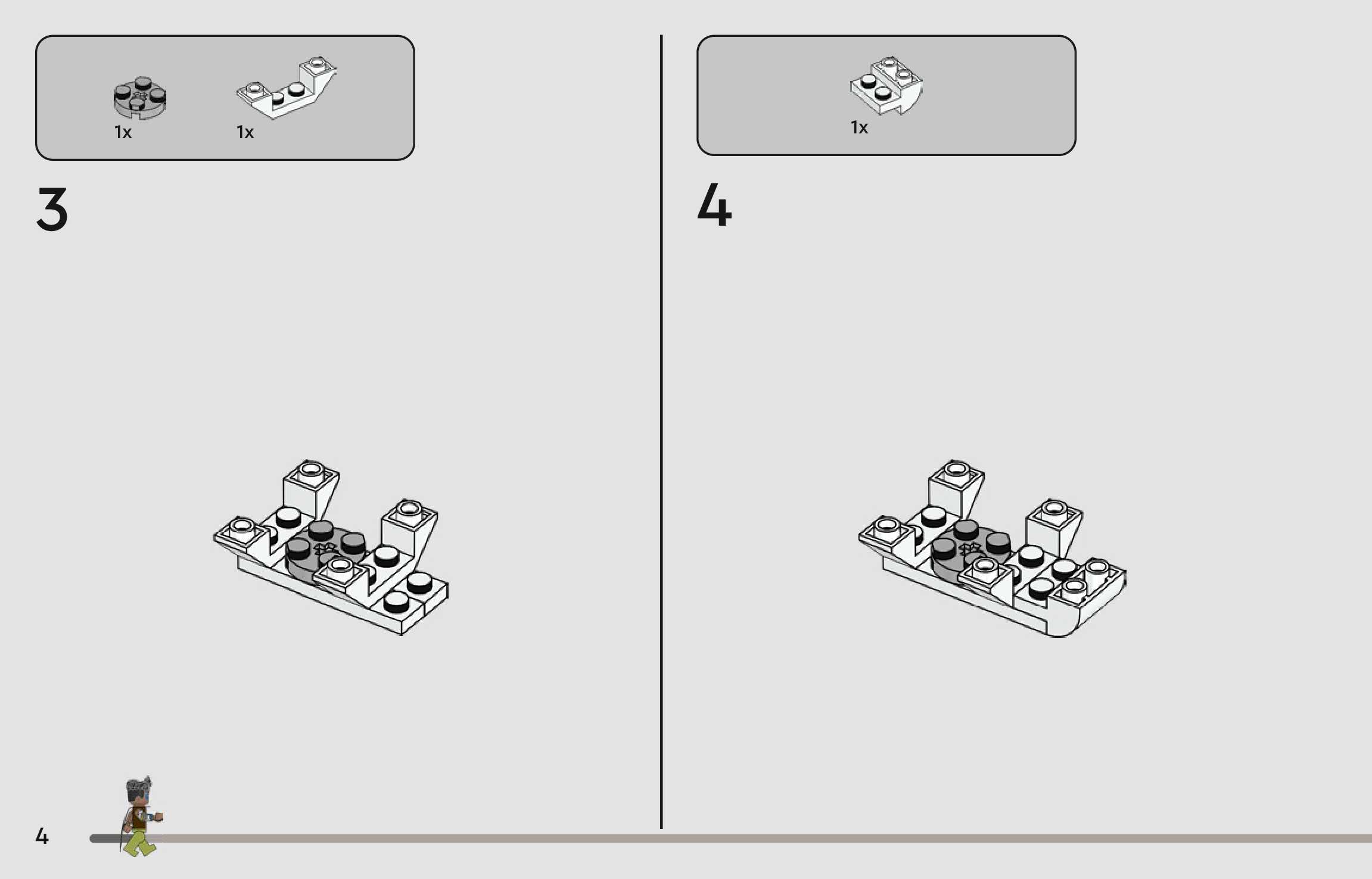 1x 1x

3

1x

4

4