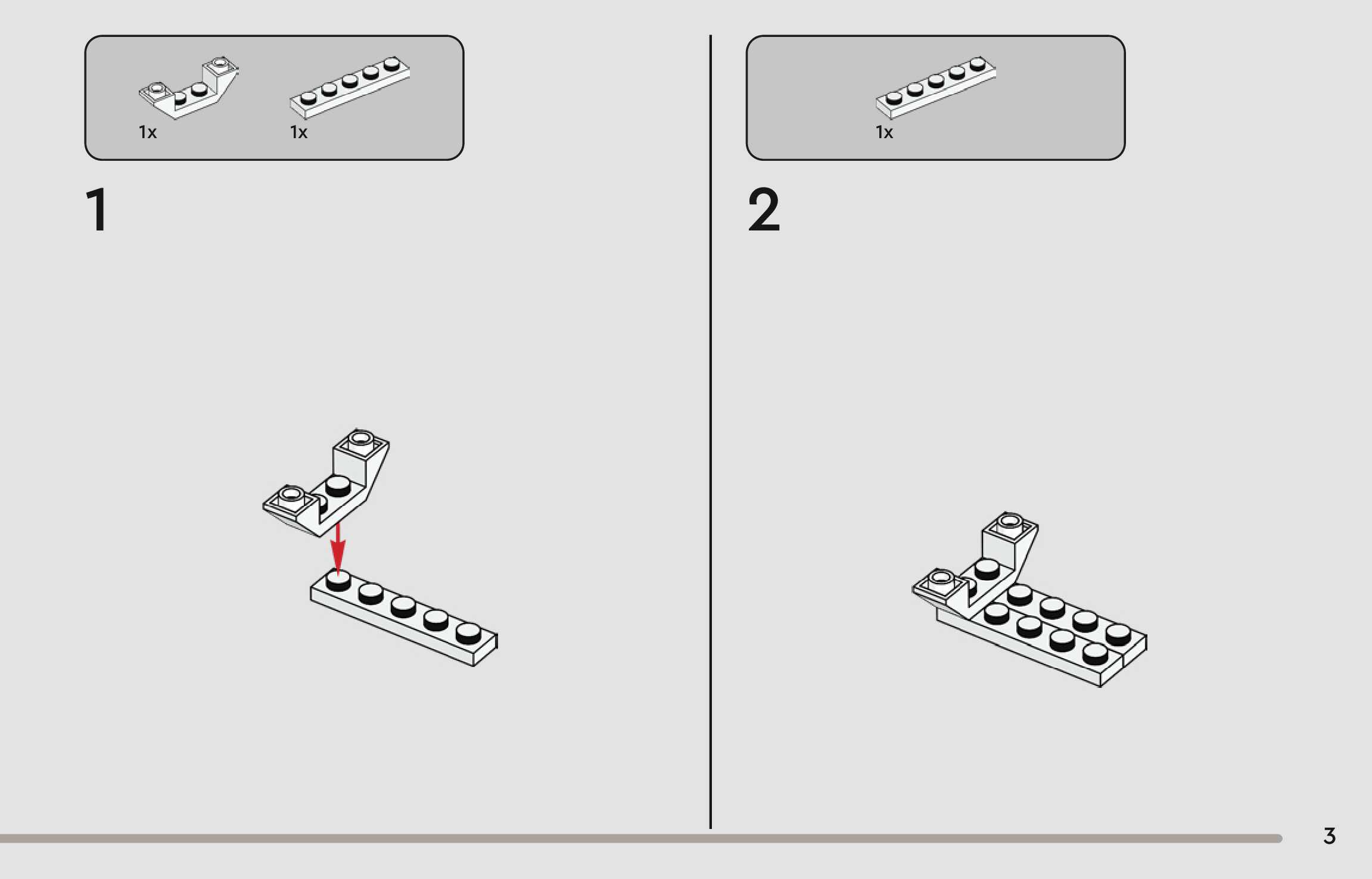 1x 1x

1

1x

2

3