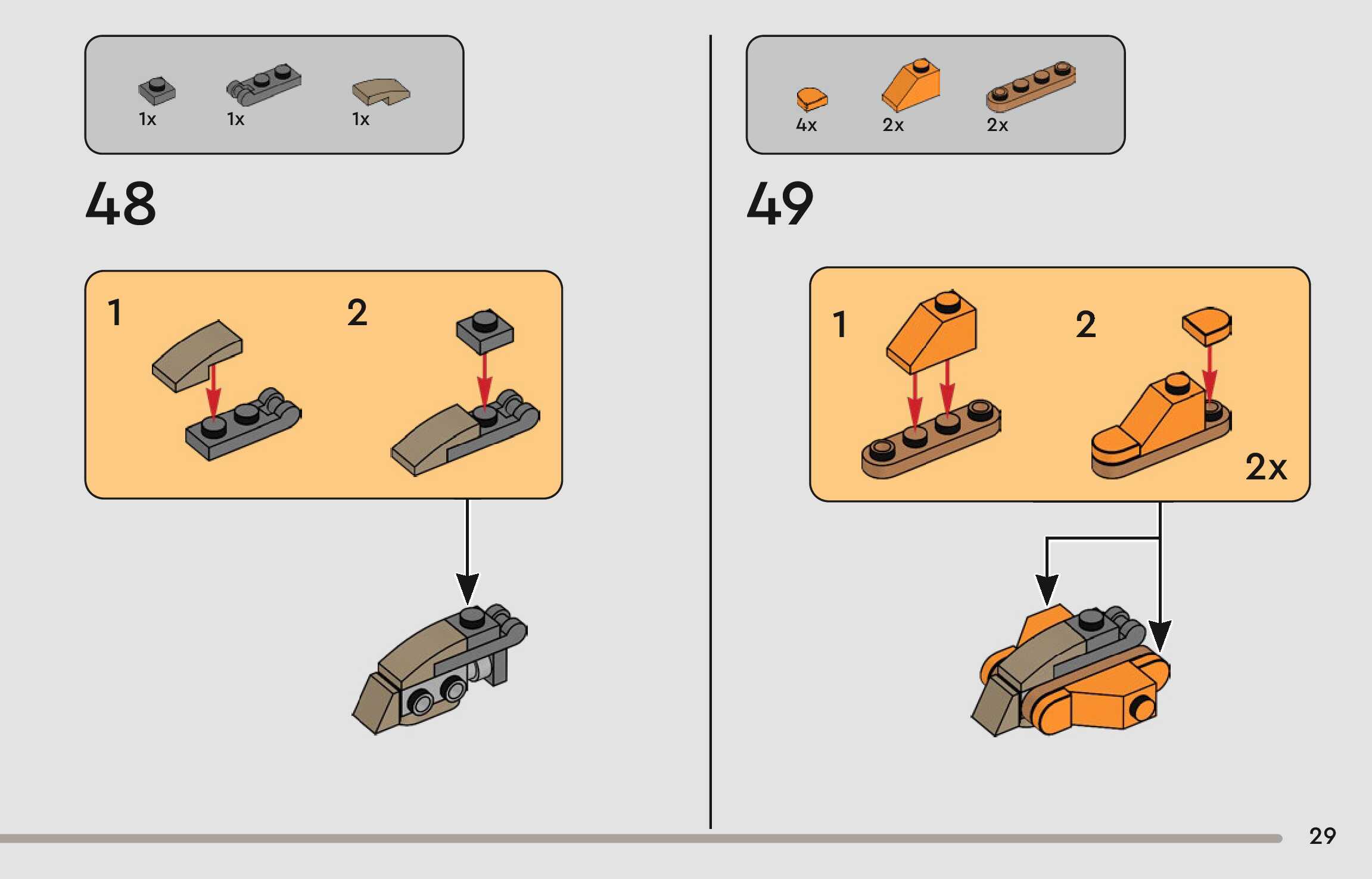 1x 1x 1x

48

1

2

4x 2x 2x

49

1

2

2x

29