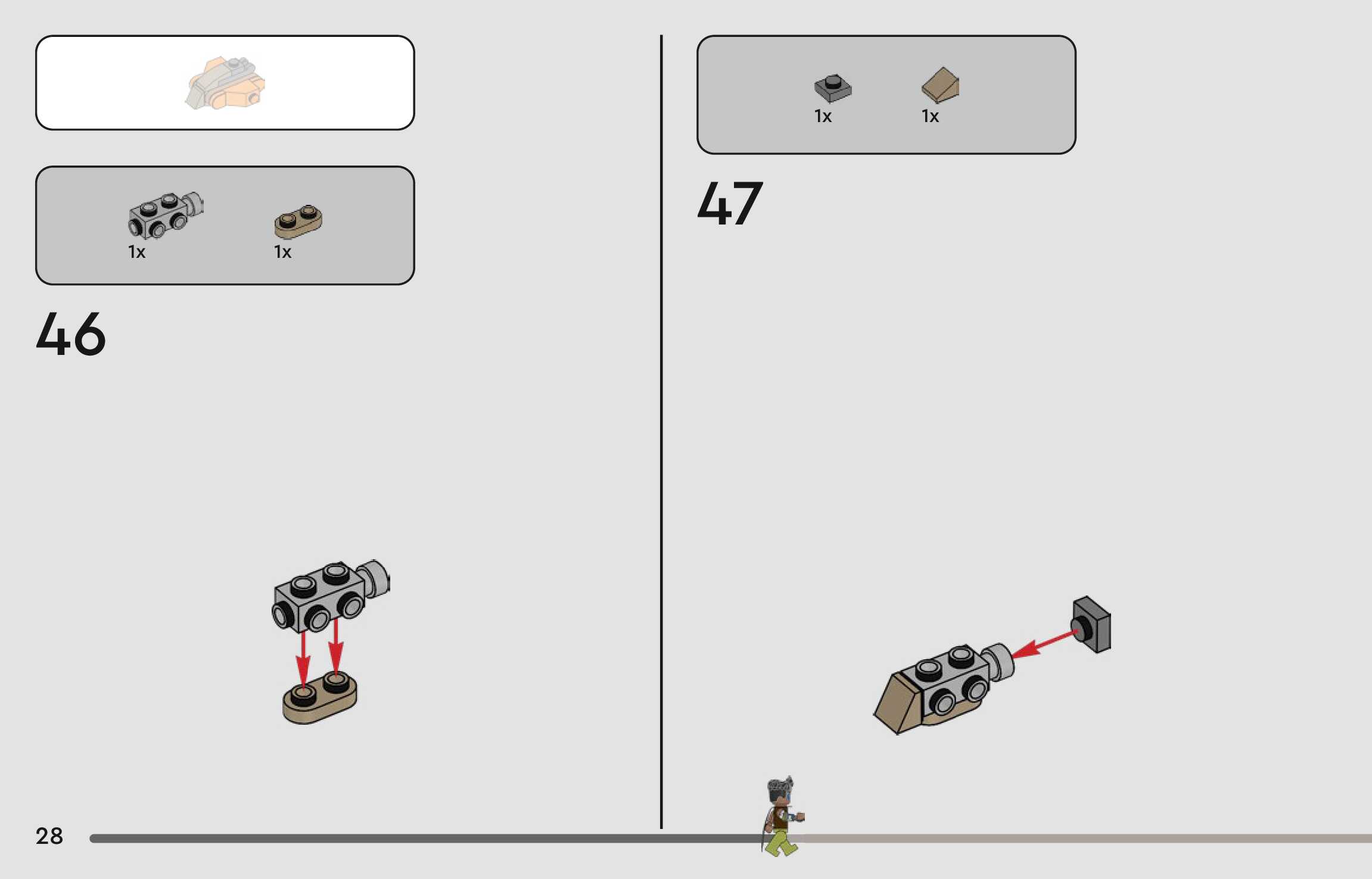 1x 1x

46

1x 1x

47

28