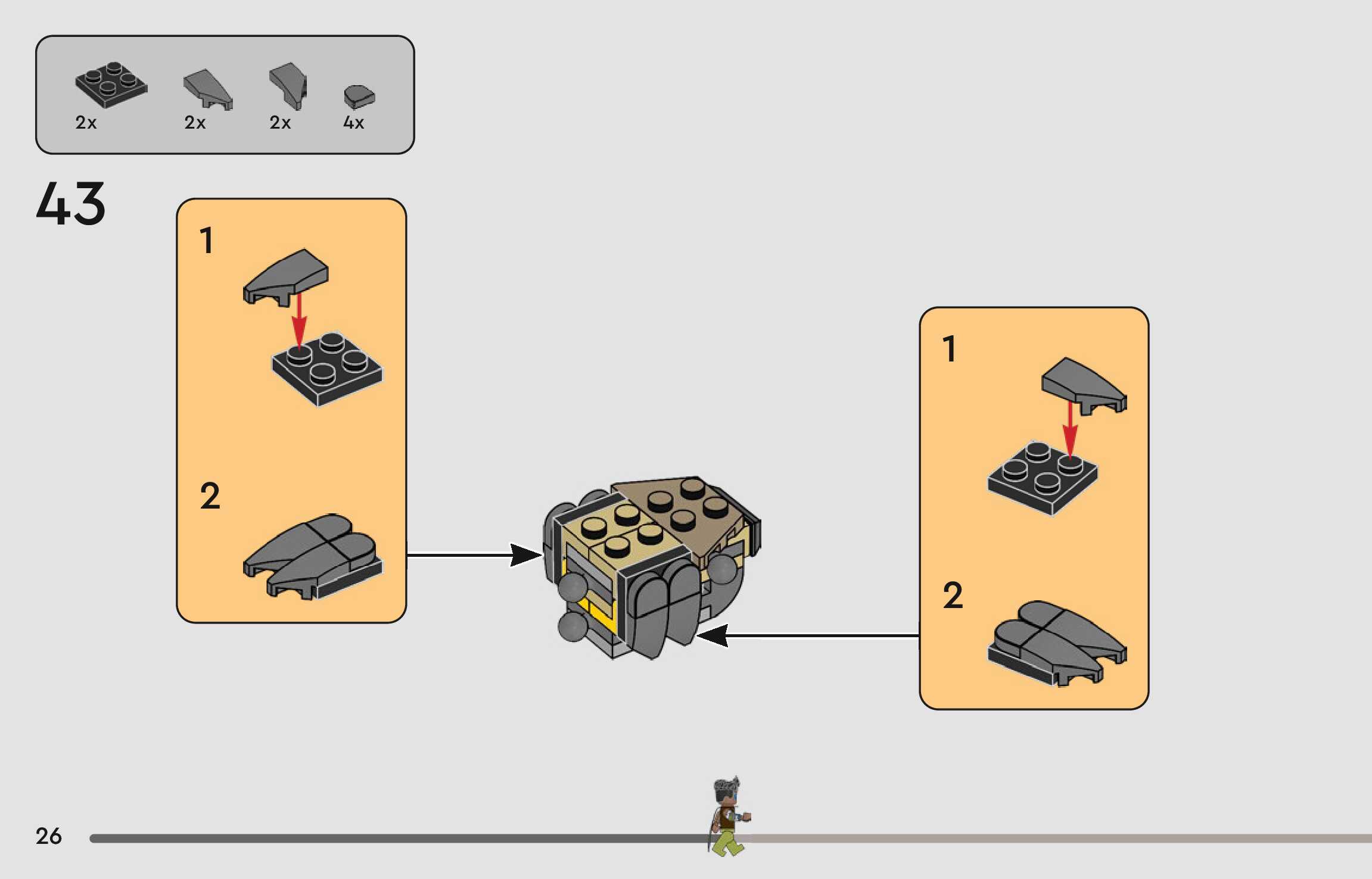 2x 2x 2x 4x

43

1

2

1

2

26