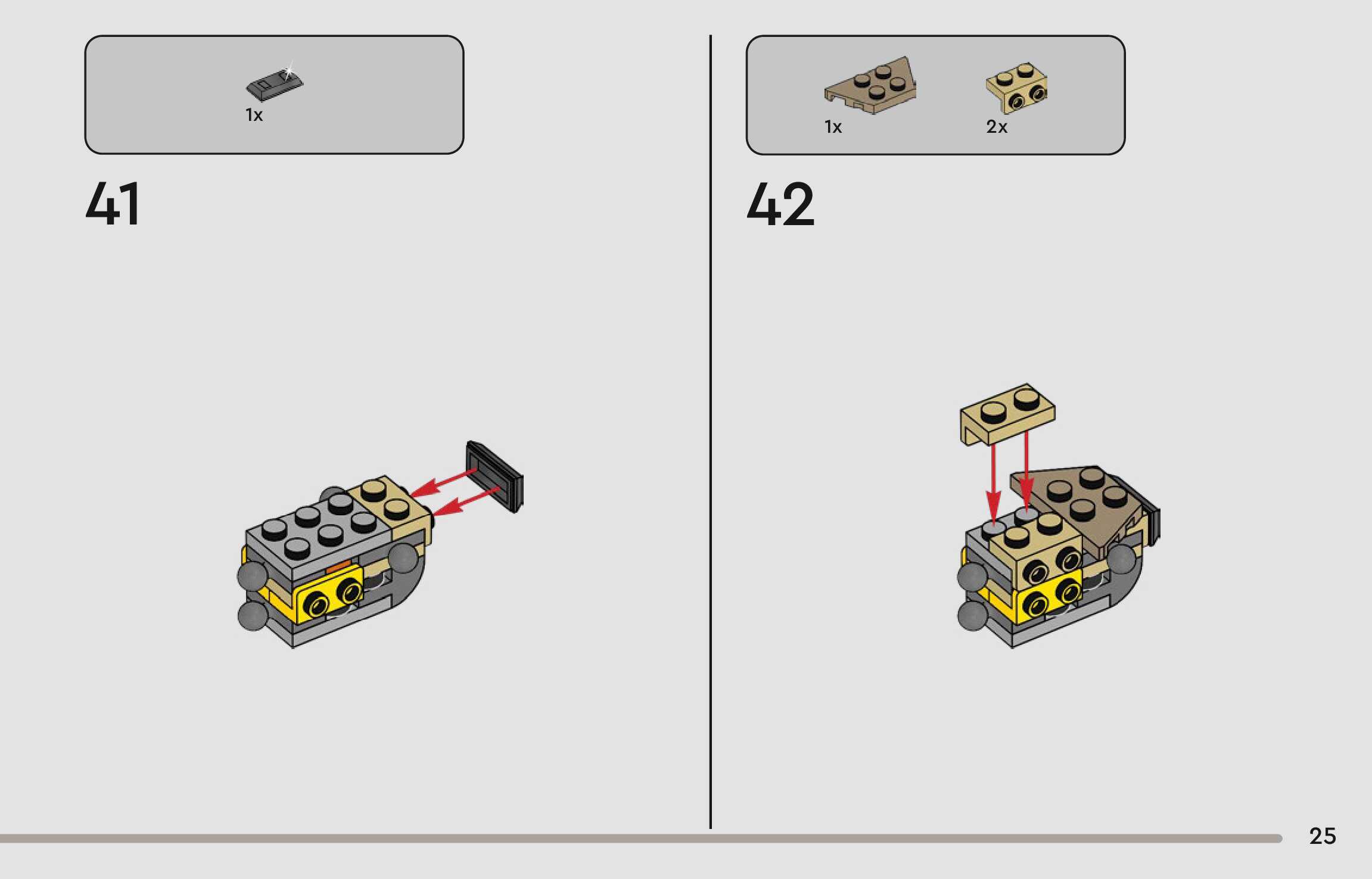 1x

41

1x

2x

42

25