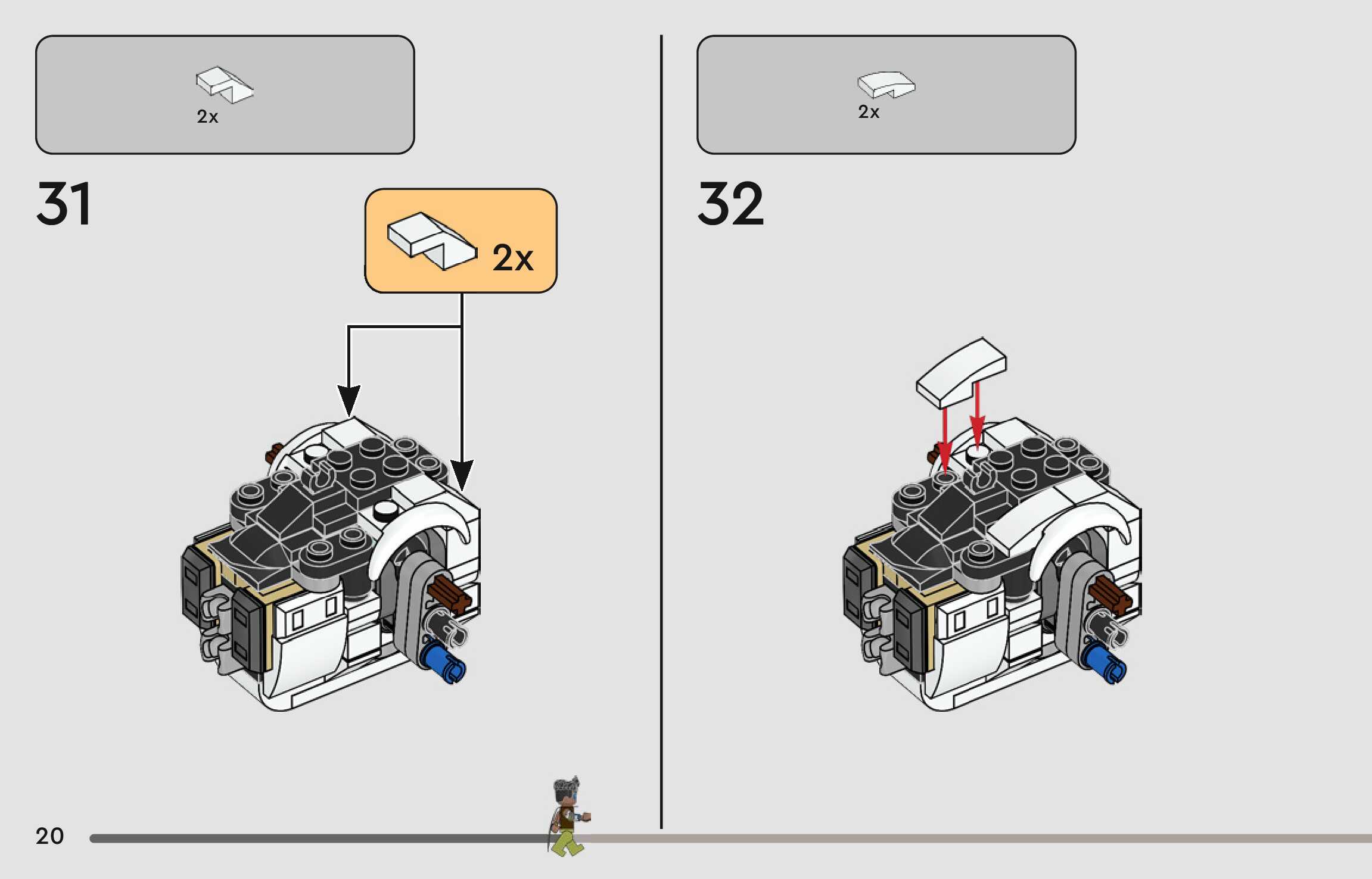 2x

31

2x

2x

32

20