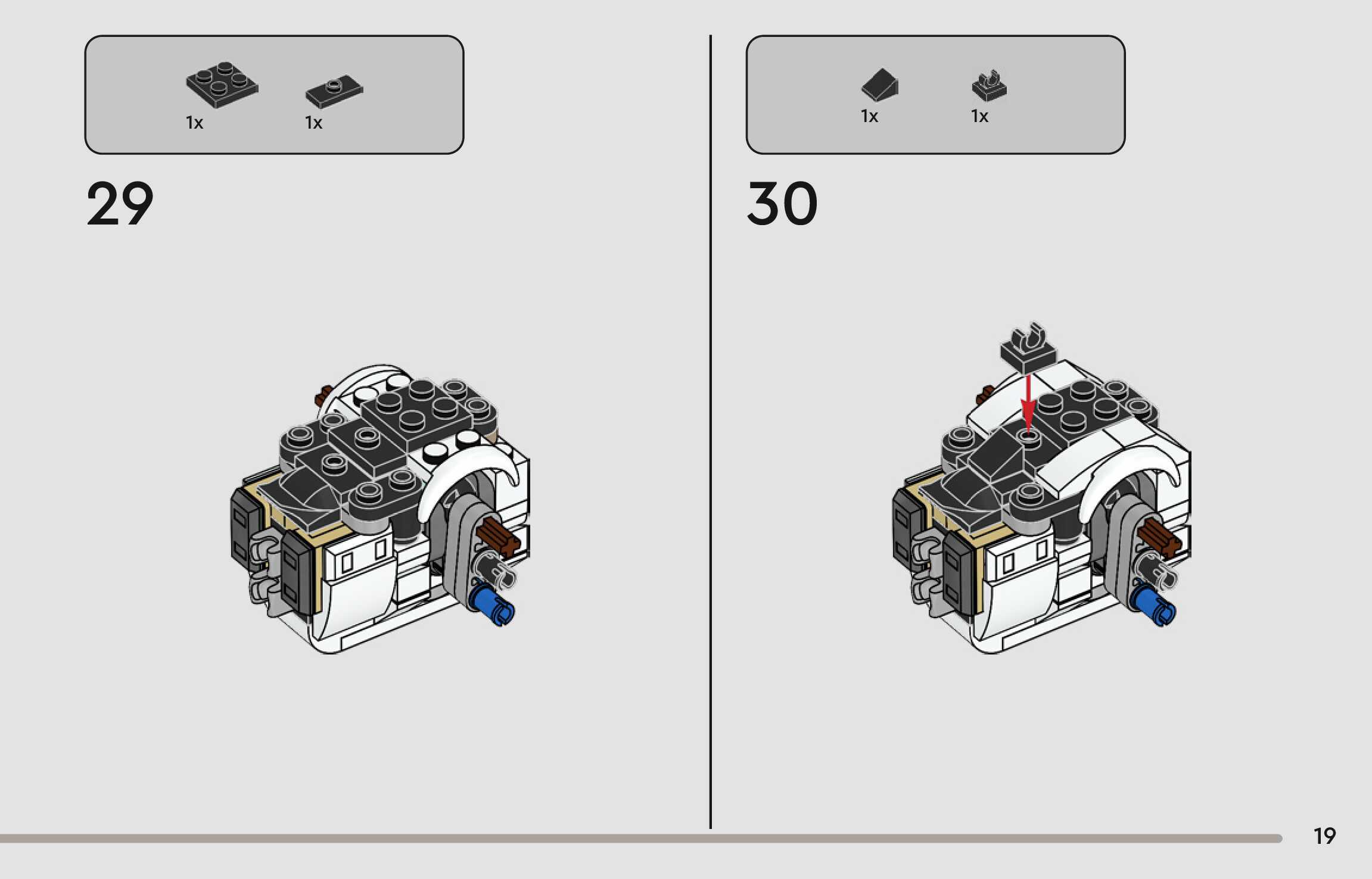 1x 1x

29

1x 1x

30

19