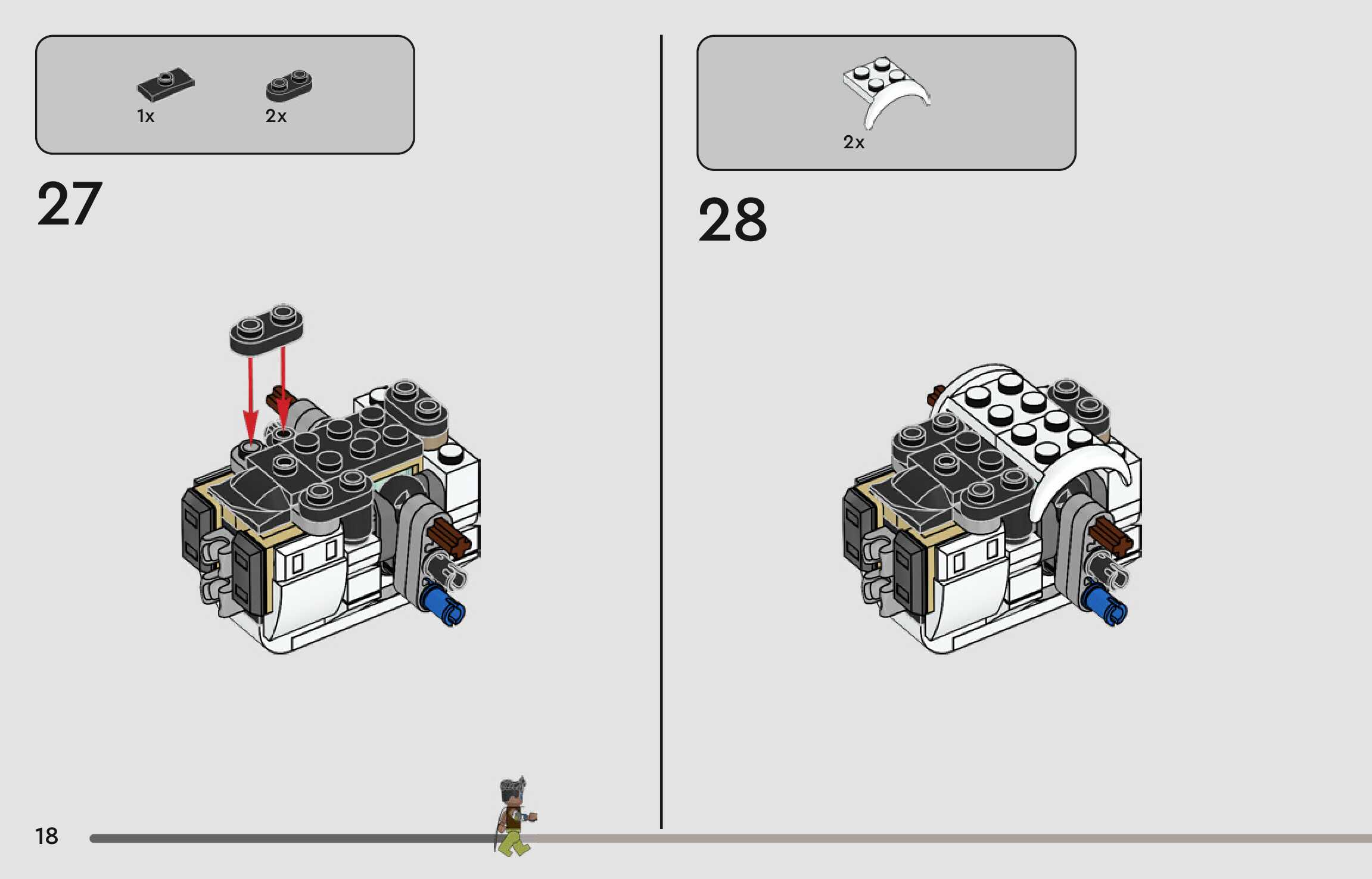 1x
2x

27

2x

28

18